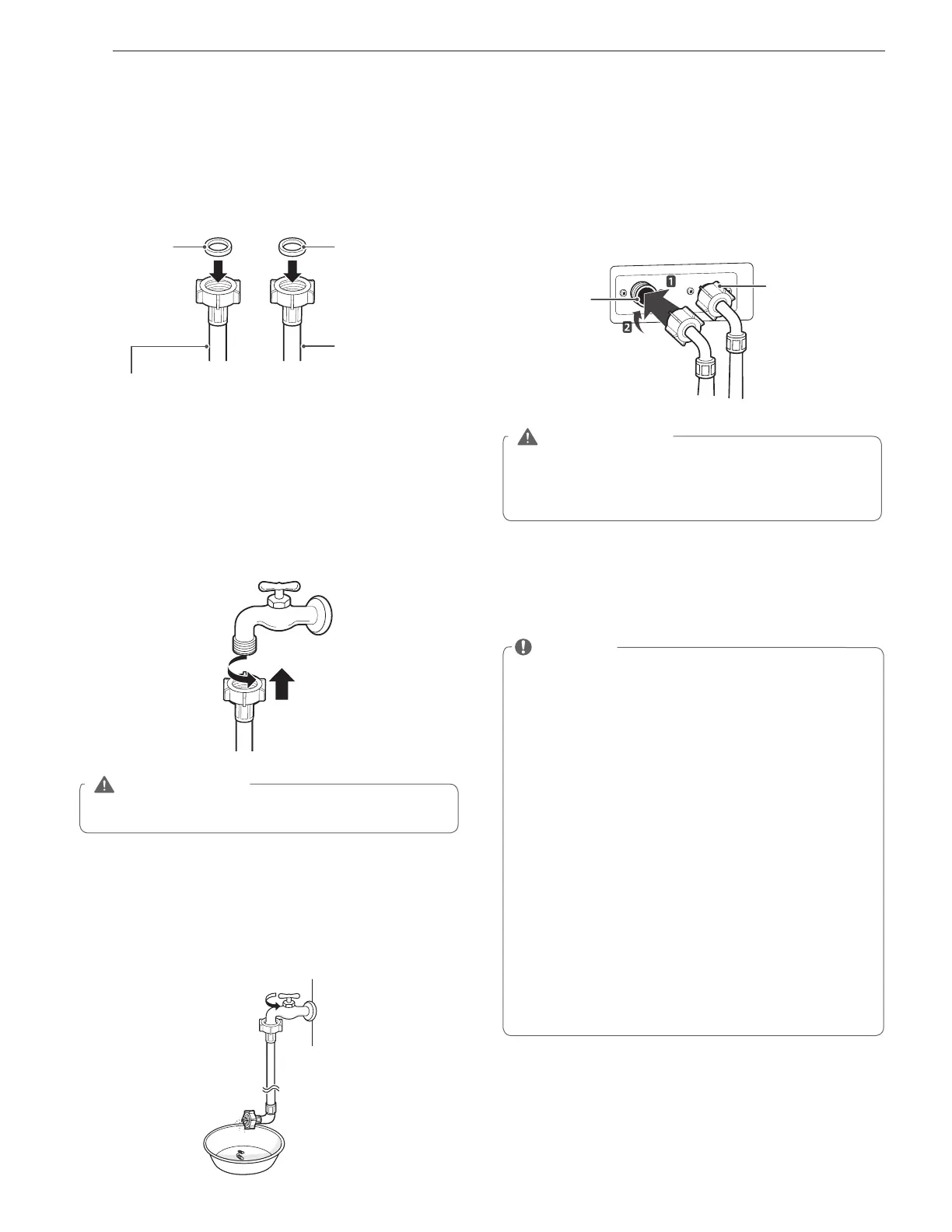 1

2