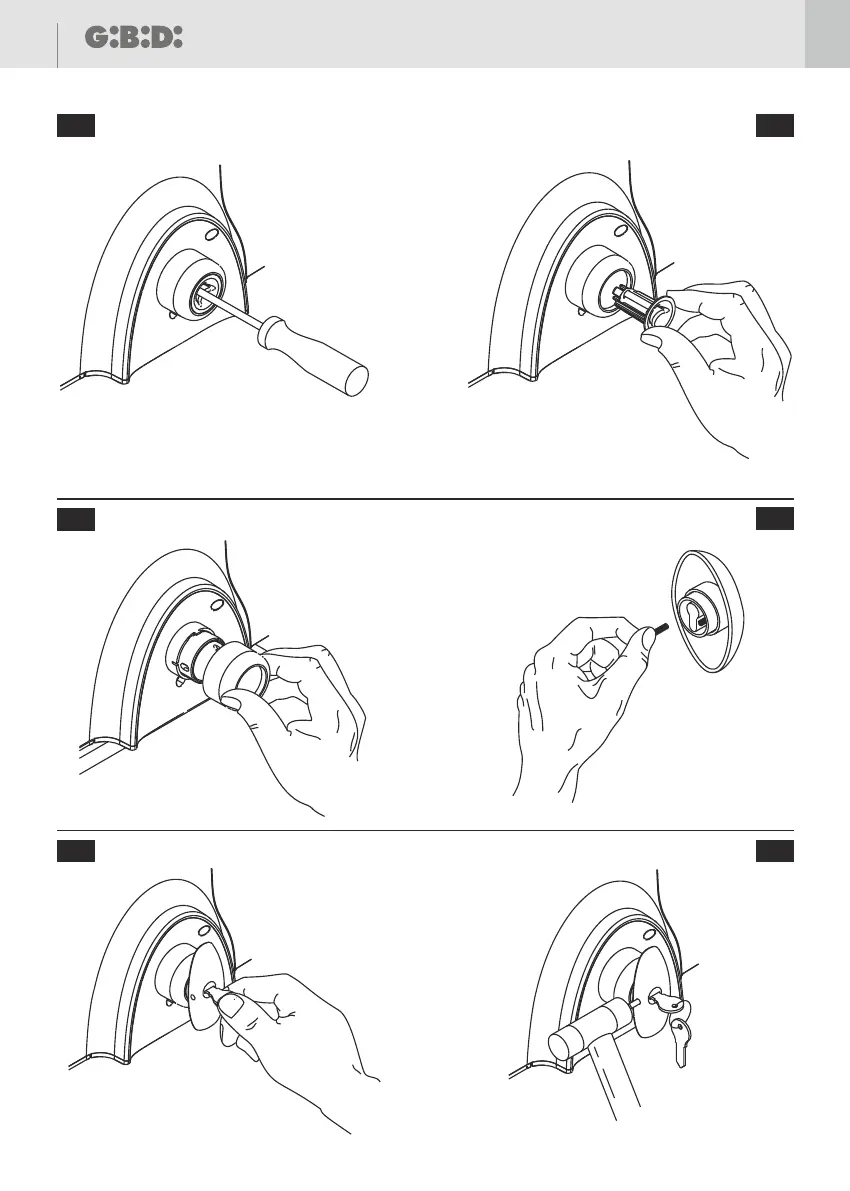 G:B:D: