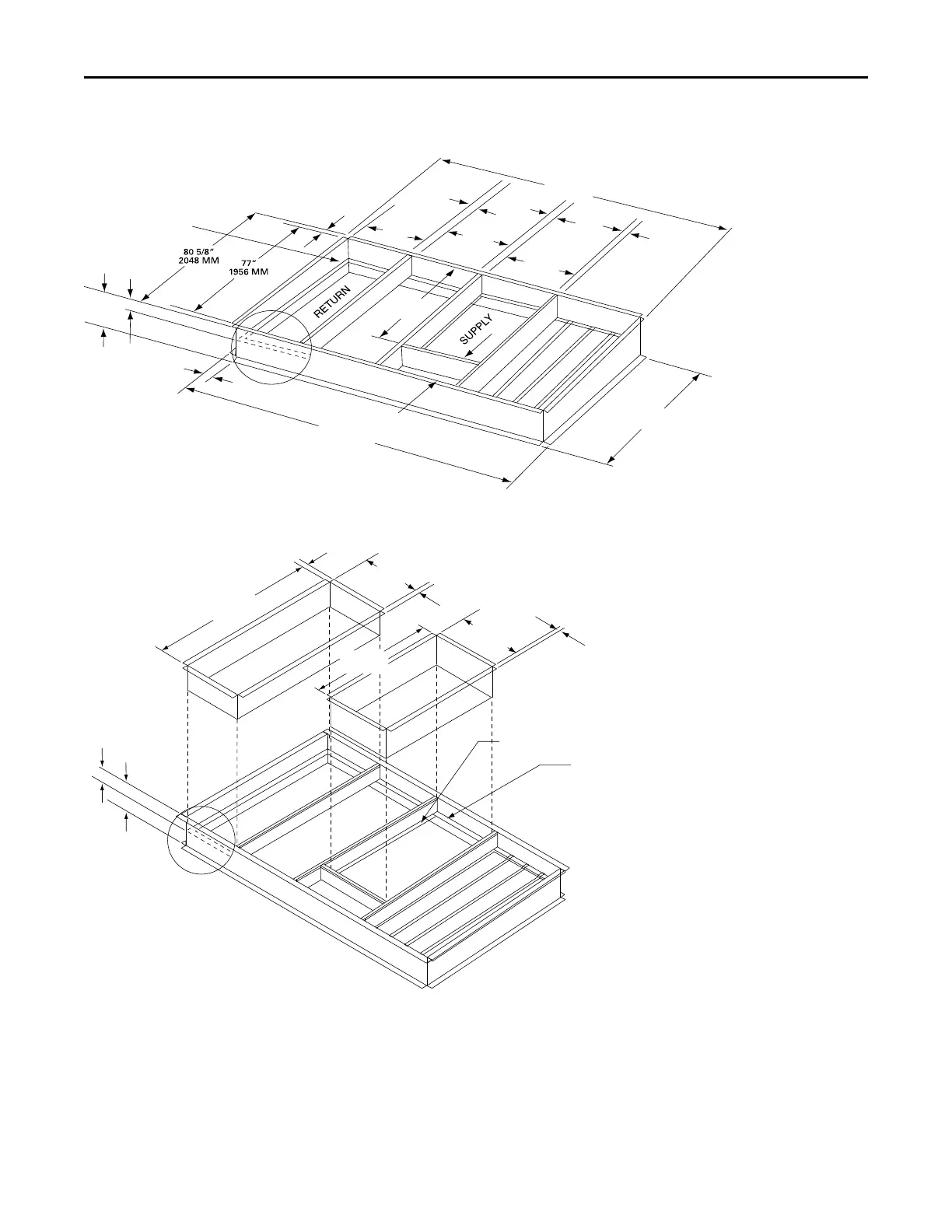 80 5/8"
2048 MM

77"
1956 MM

RETURN

SUPPLY