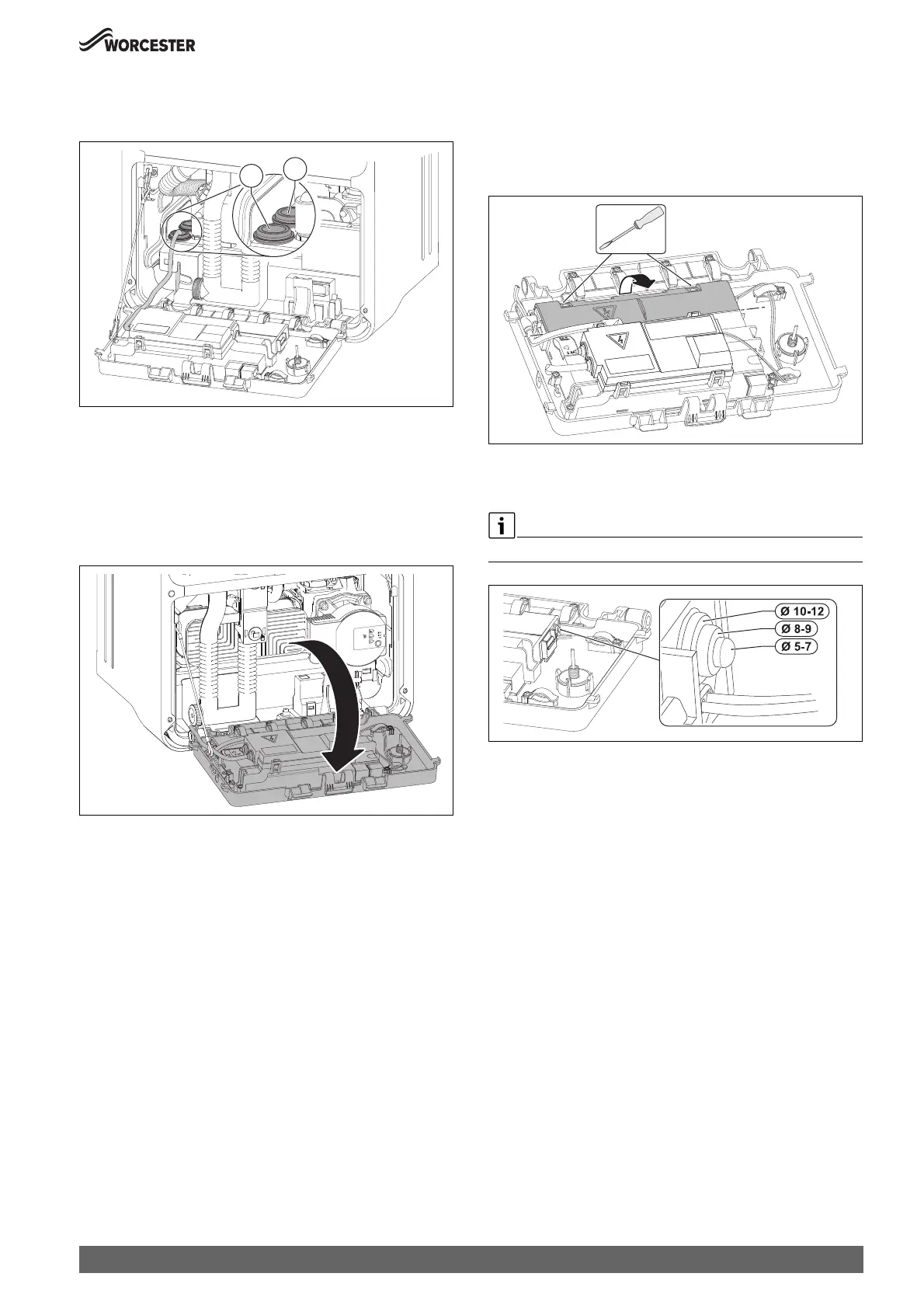 WORCESTER

Ø 10-12

Ø 8-9

Ø 5-7