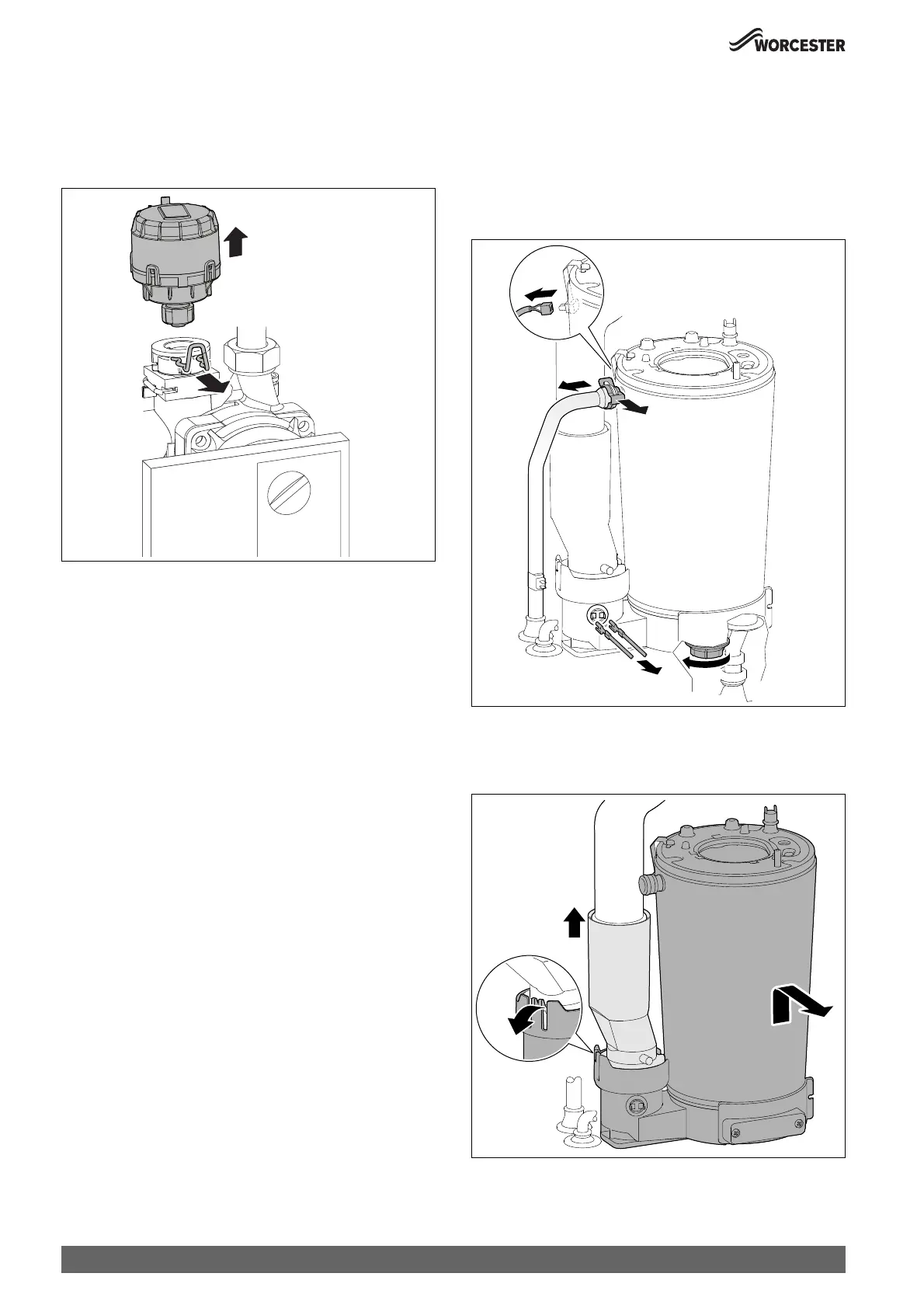 WORCESTER