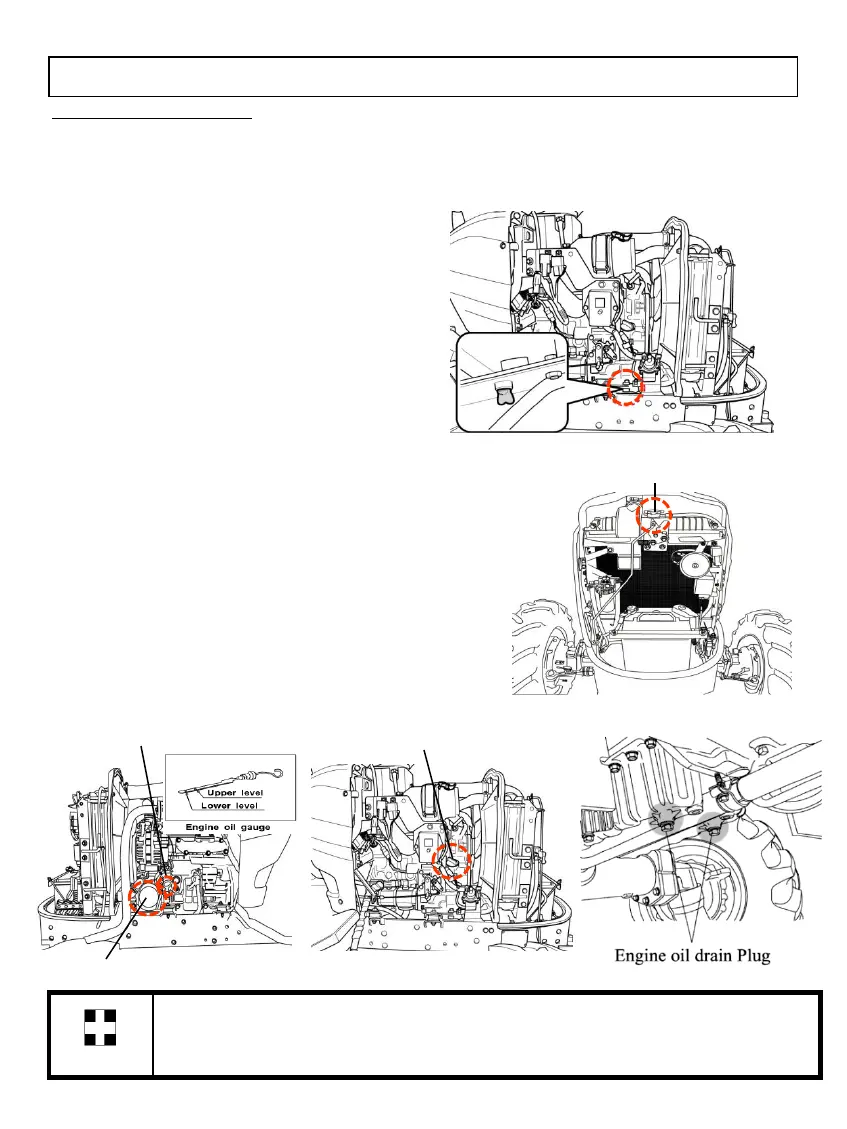 Upper level
Lower level
Engine oil gauge

Engine oil drain Plug