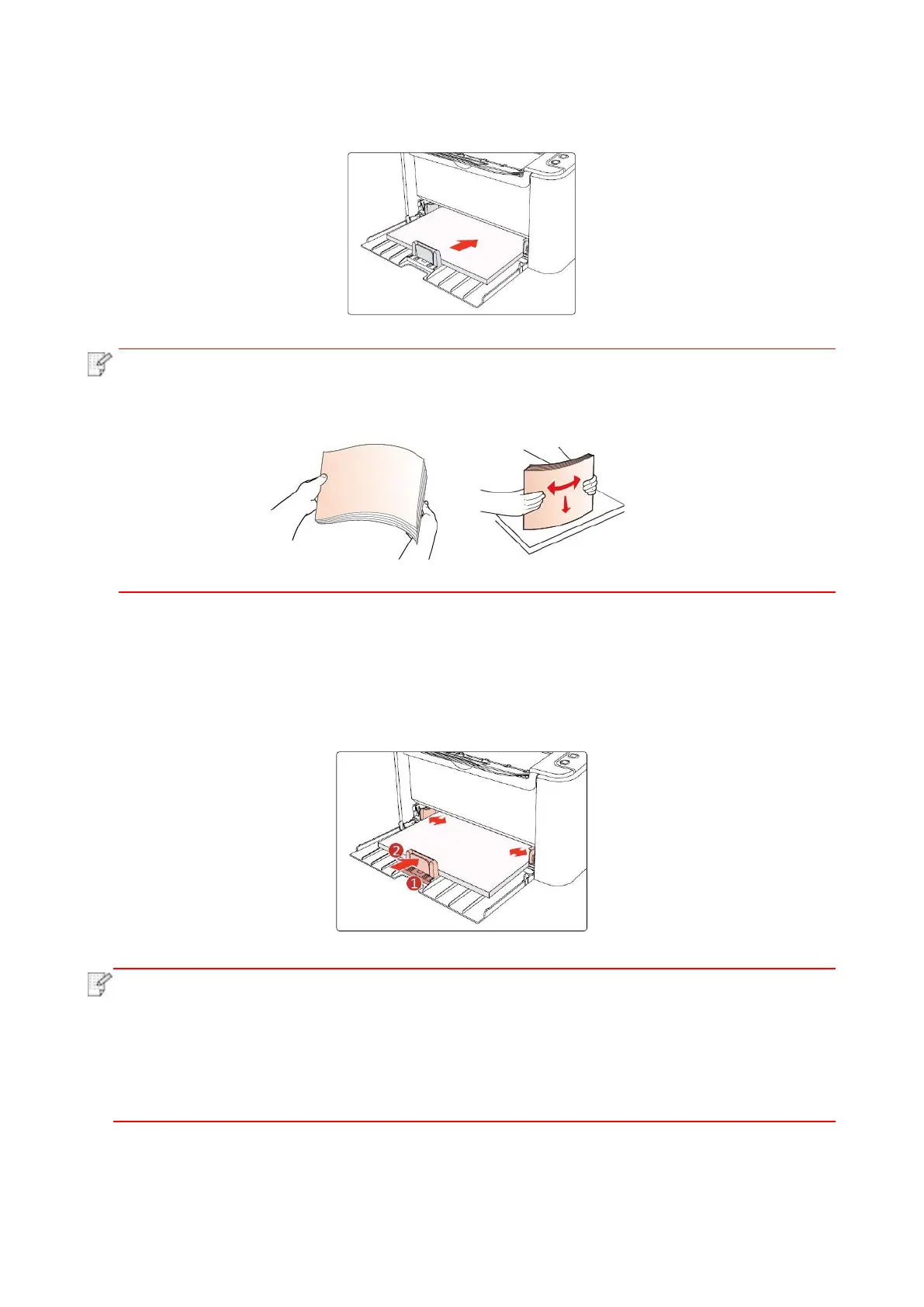 2
1