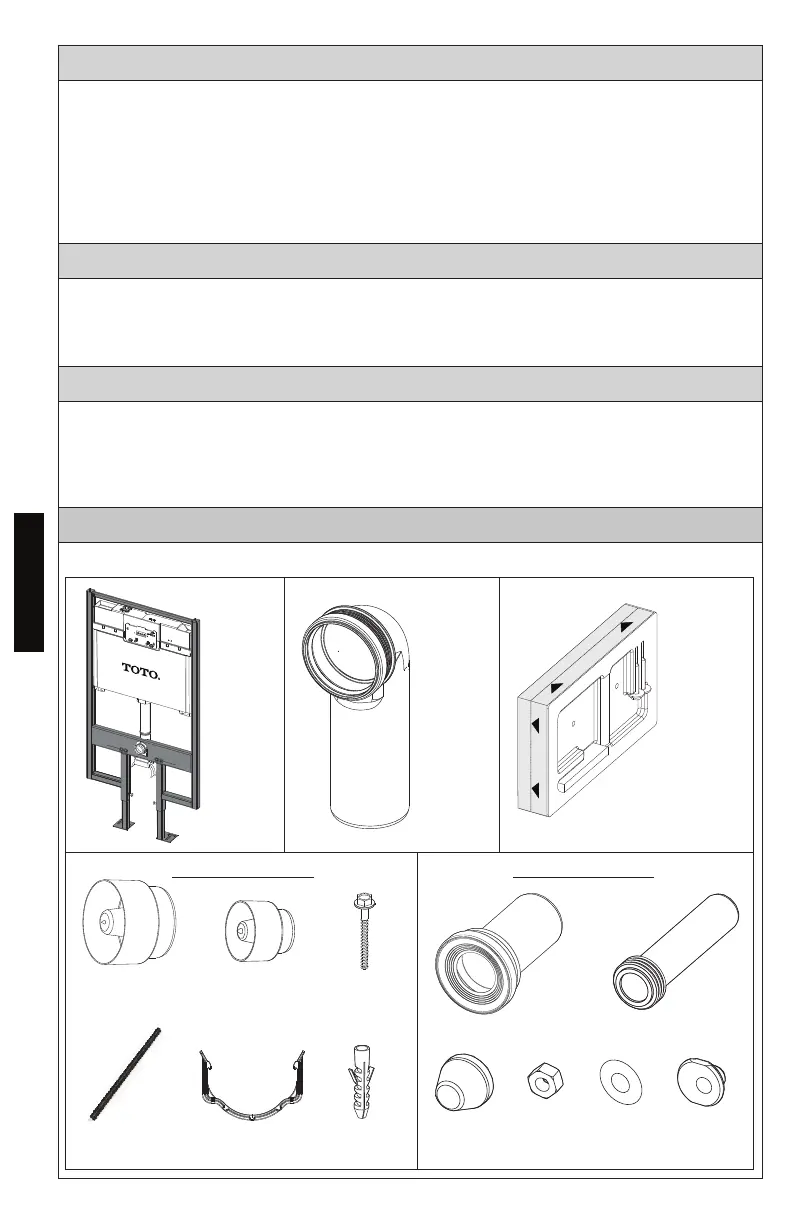 TOTO.