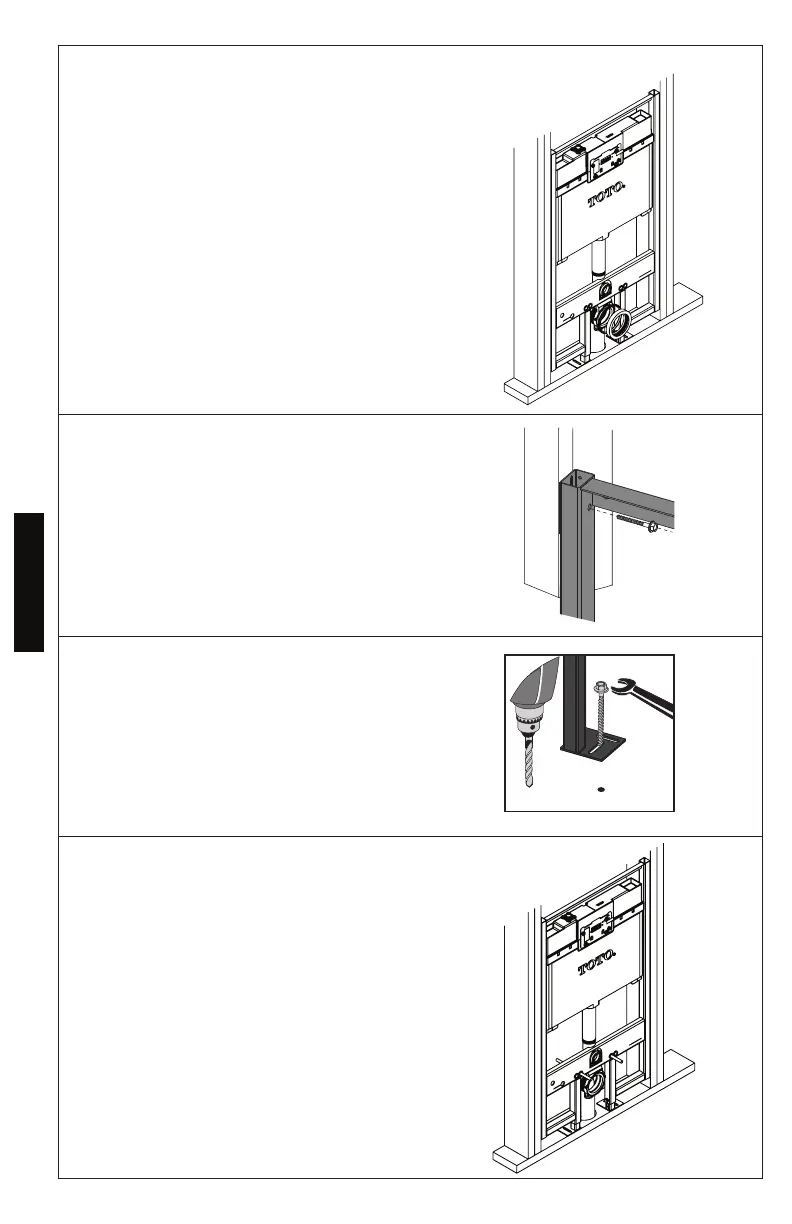 TOTO.

TOTO.