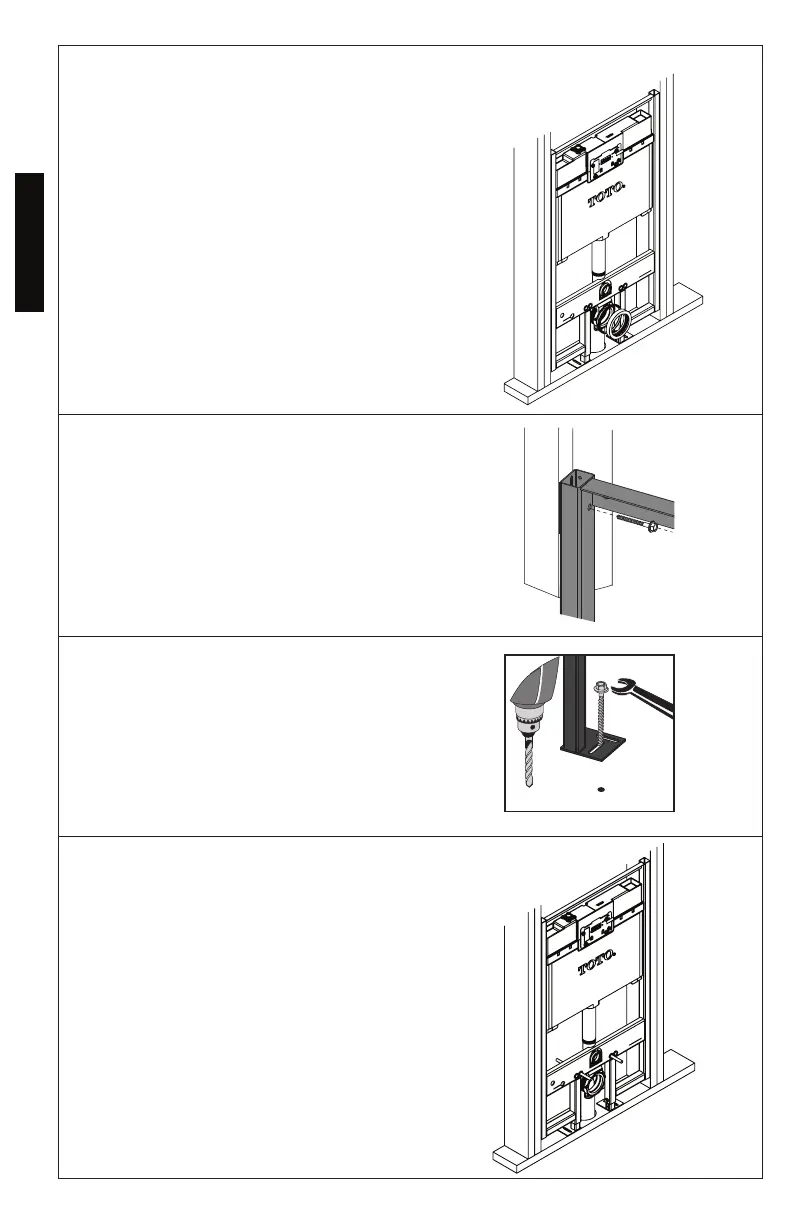 TOTO.

TOTO.