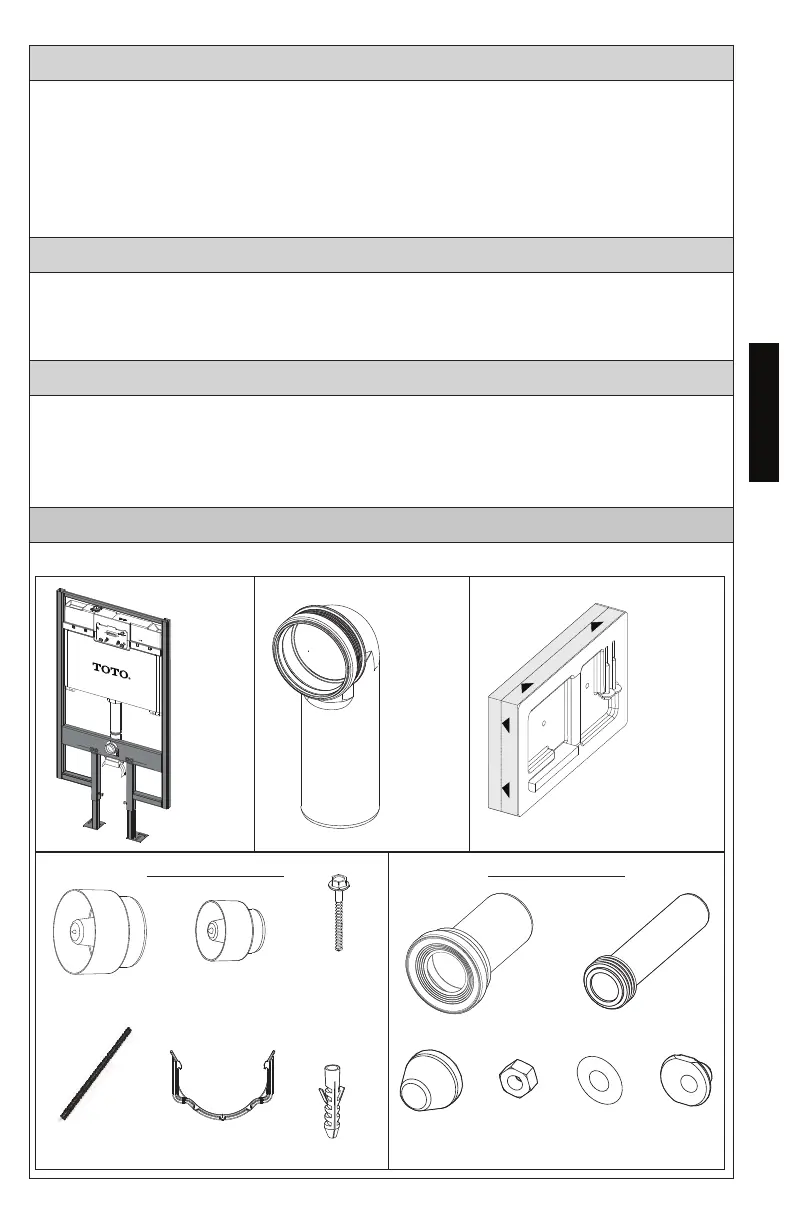 TOTO.