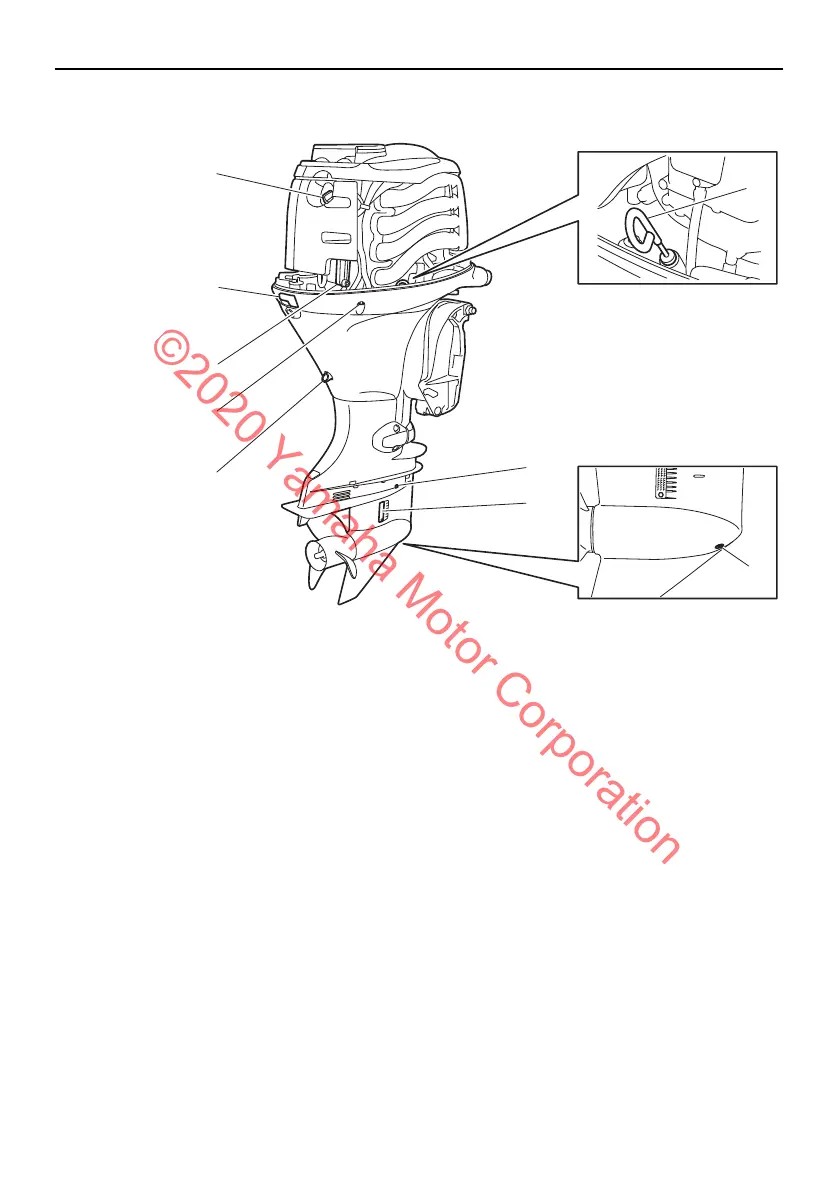 ©2020 Yamaha Motor Corporation