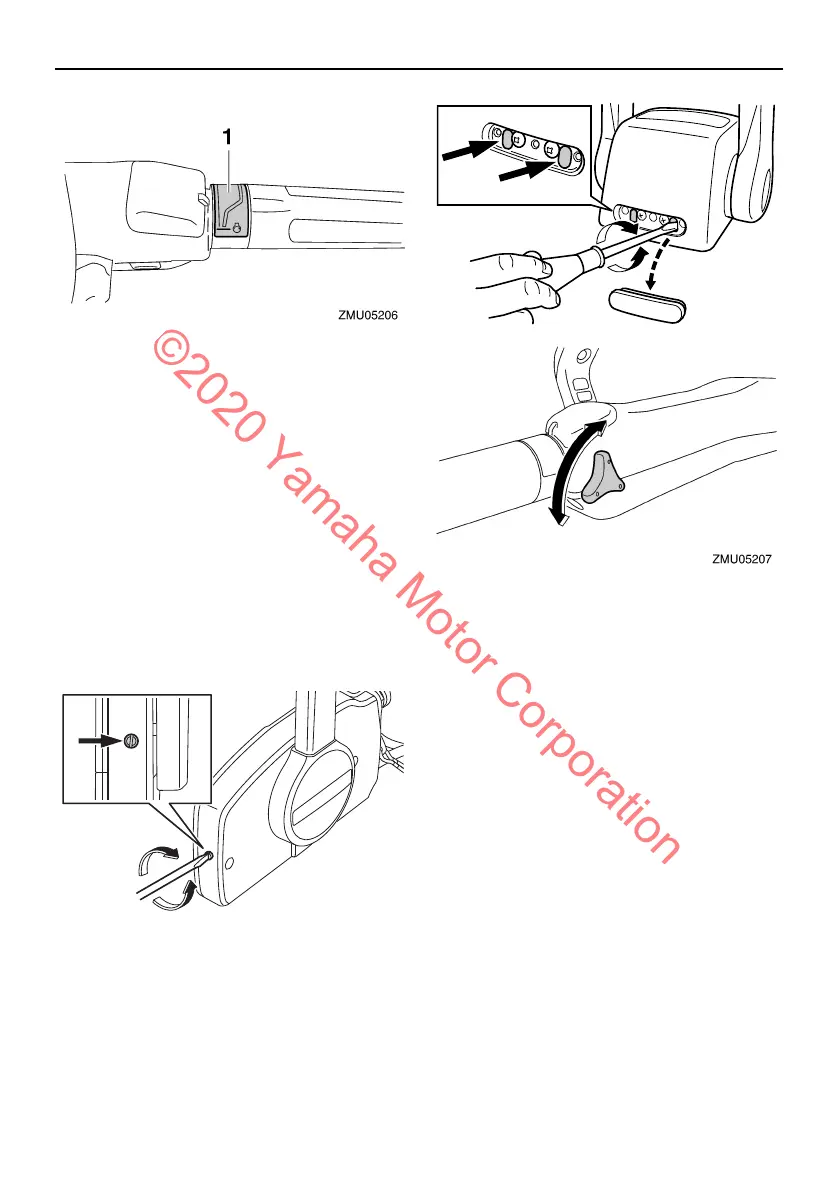 1

ZMU05206

ZMU05207

©2020 Yamaha Motor Corporation