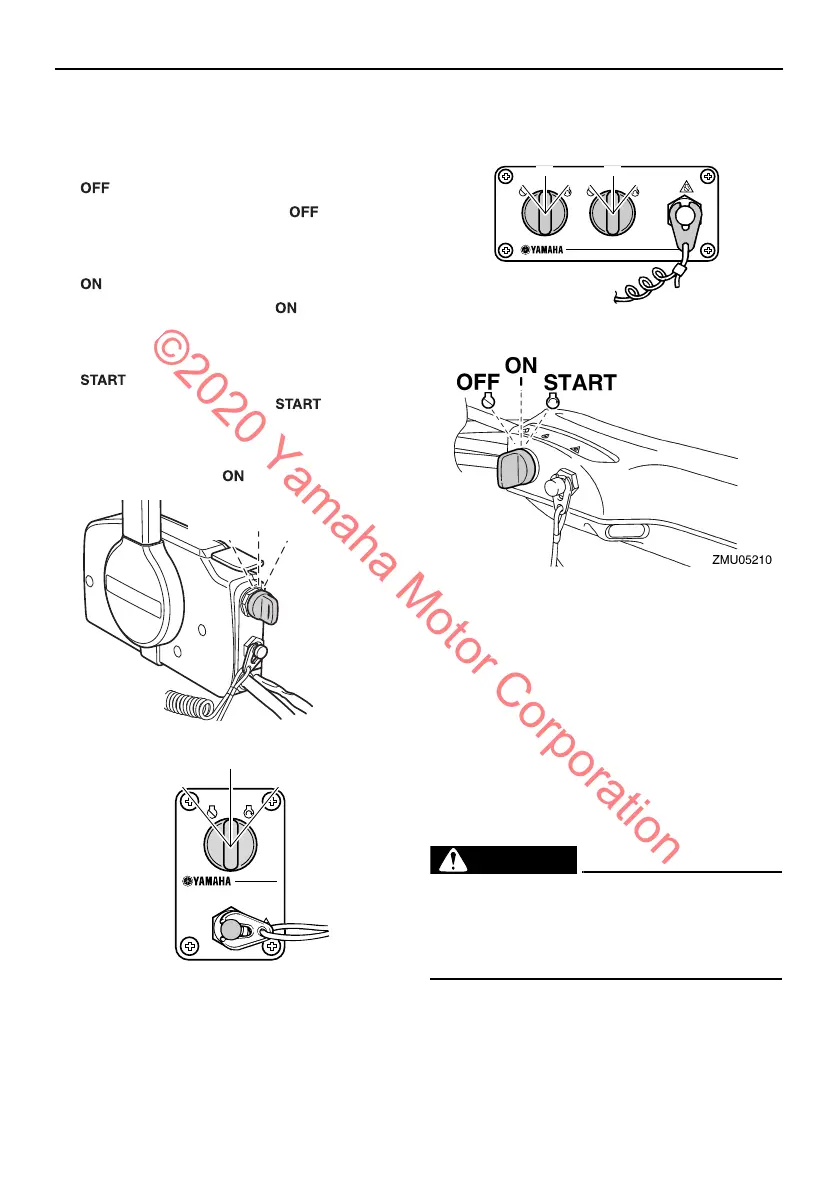 OFF

OFF

ON

ON

START

START

ON

YAMAHA

YAMAHA

OFF ON START

ZMU05210

©2020 Yamaha Motor Corporation