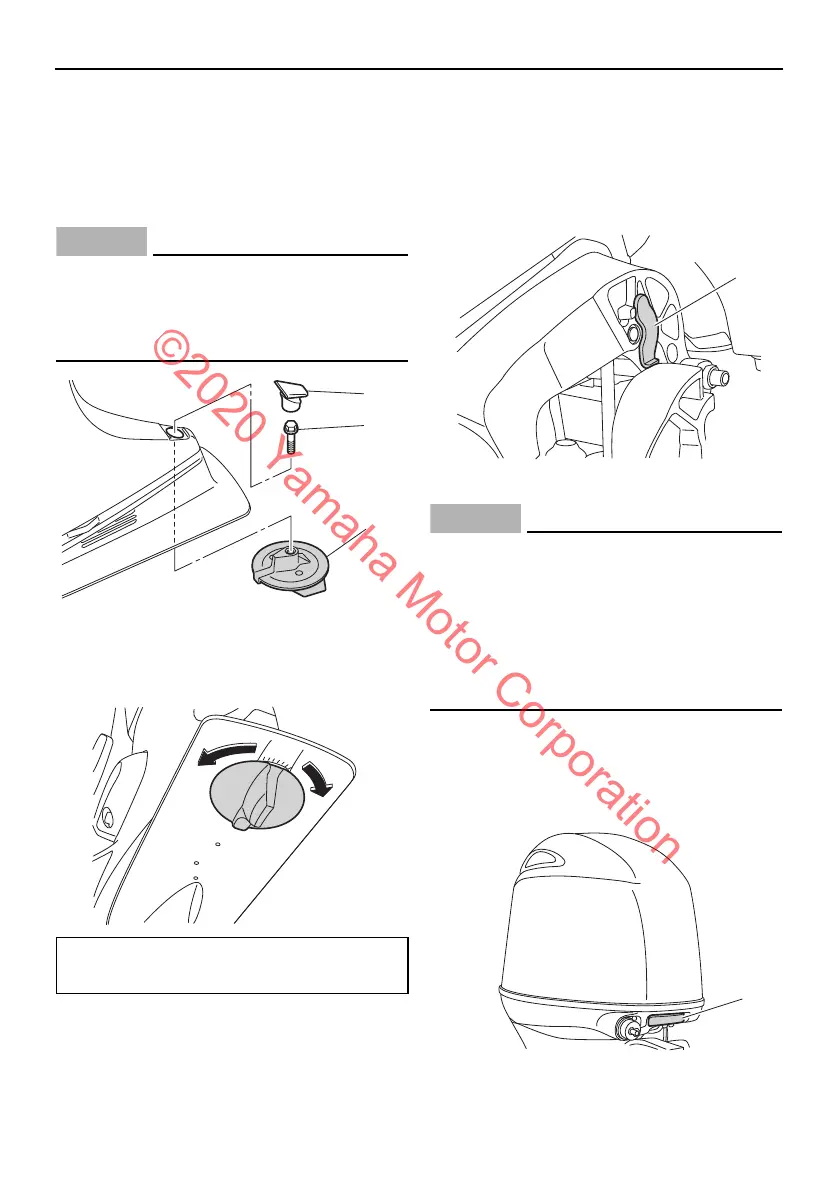 ©2020 Yamaha Motor Corporation