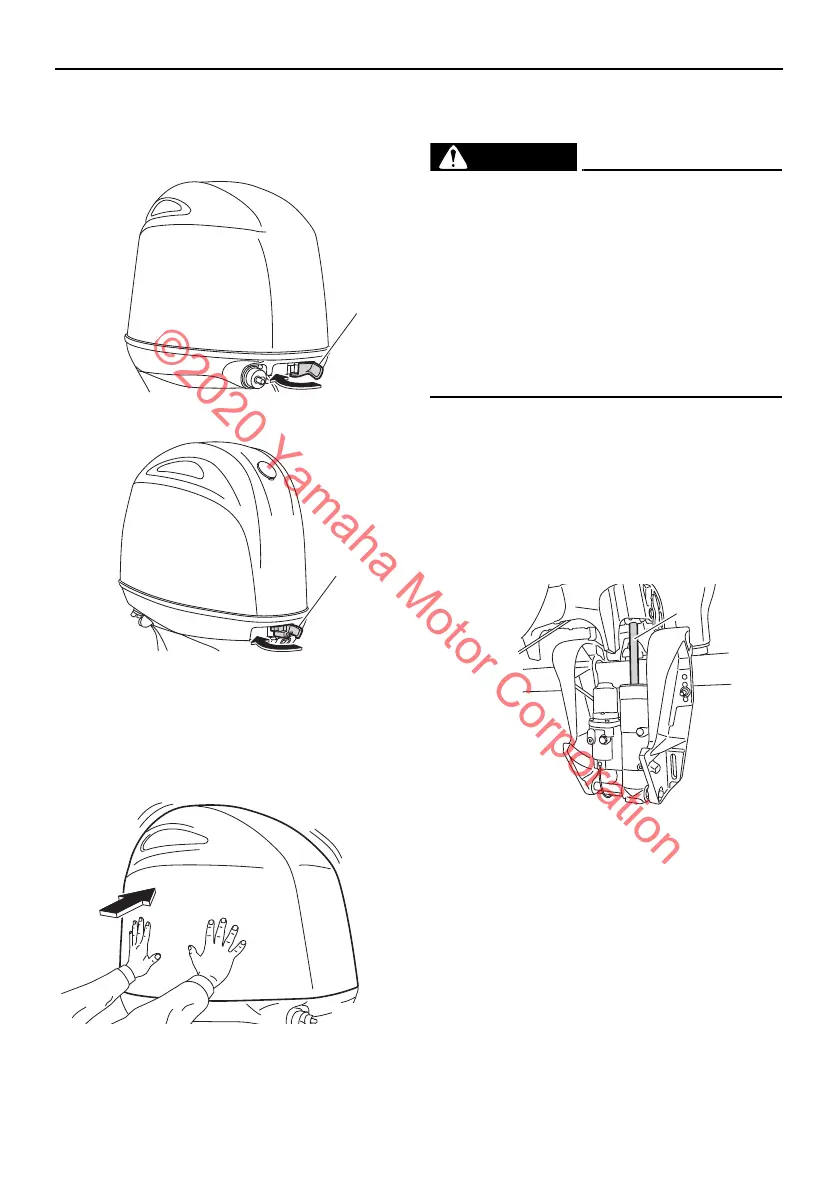 ©2020 Yamaha Motor Corporation