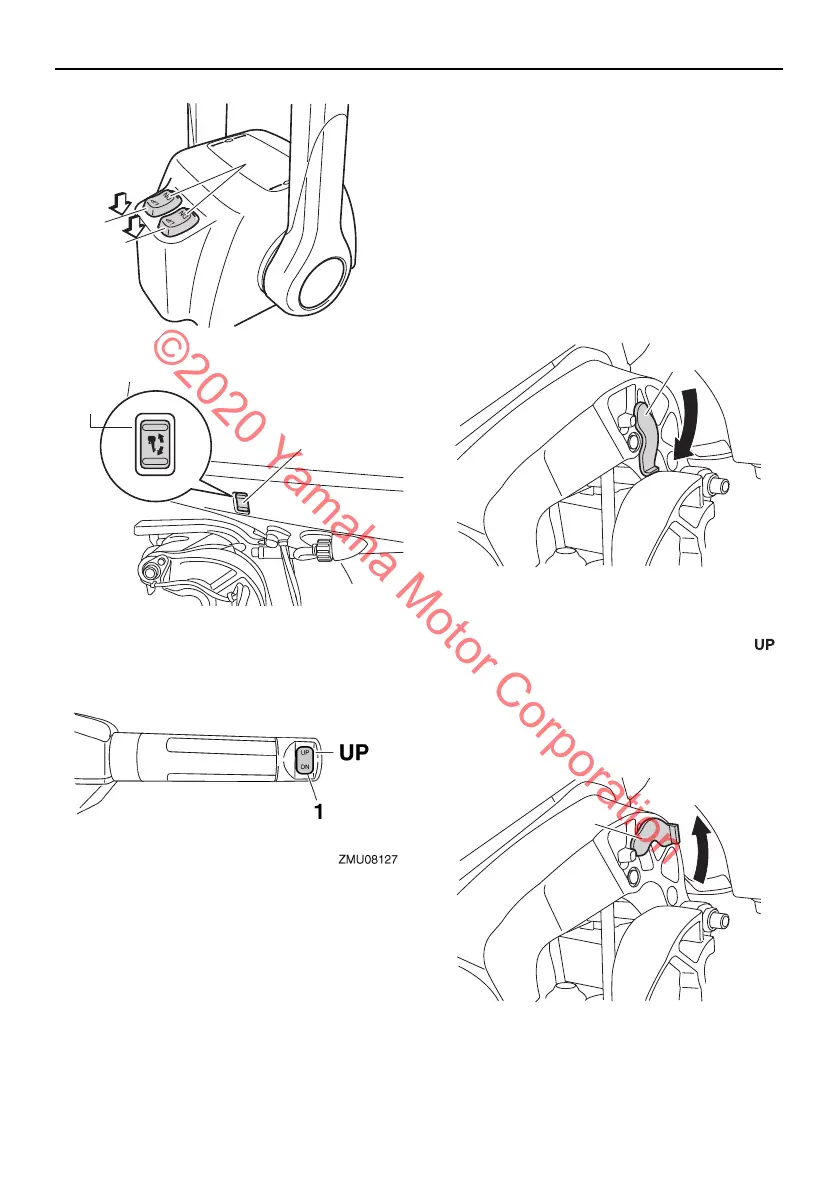 ©2020 Yamaha Motor Corporation

UP

UP

DN

UP

1

ZMU08127