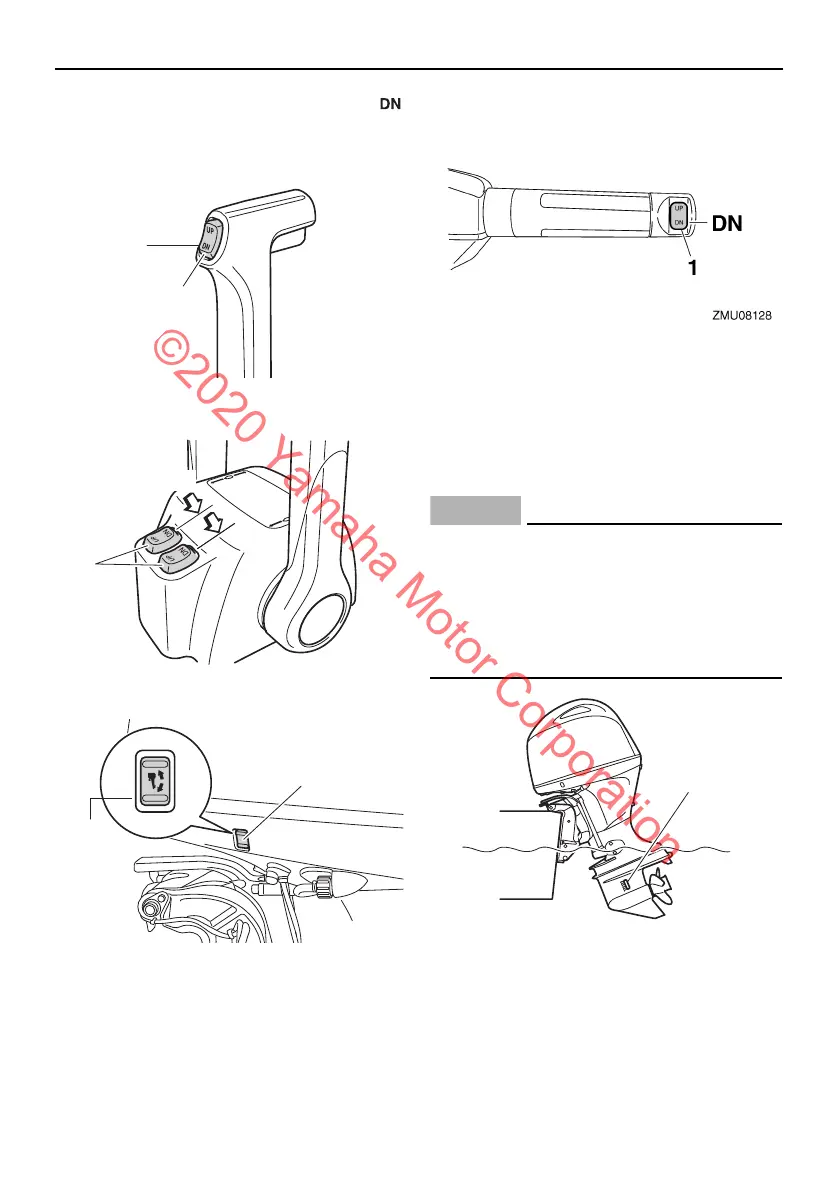 DN

UP
DN

UP
DN
DN
1

ZMU08128

©2020 Yamaha Motor Corporation