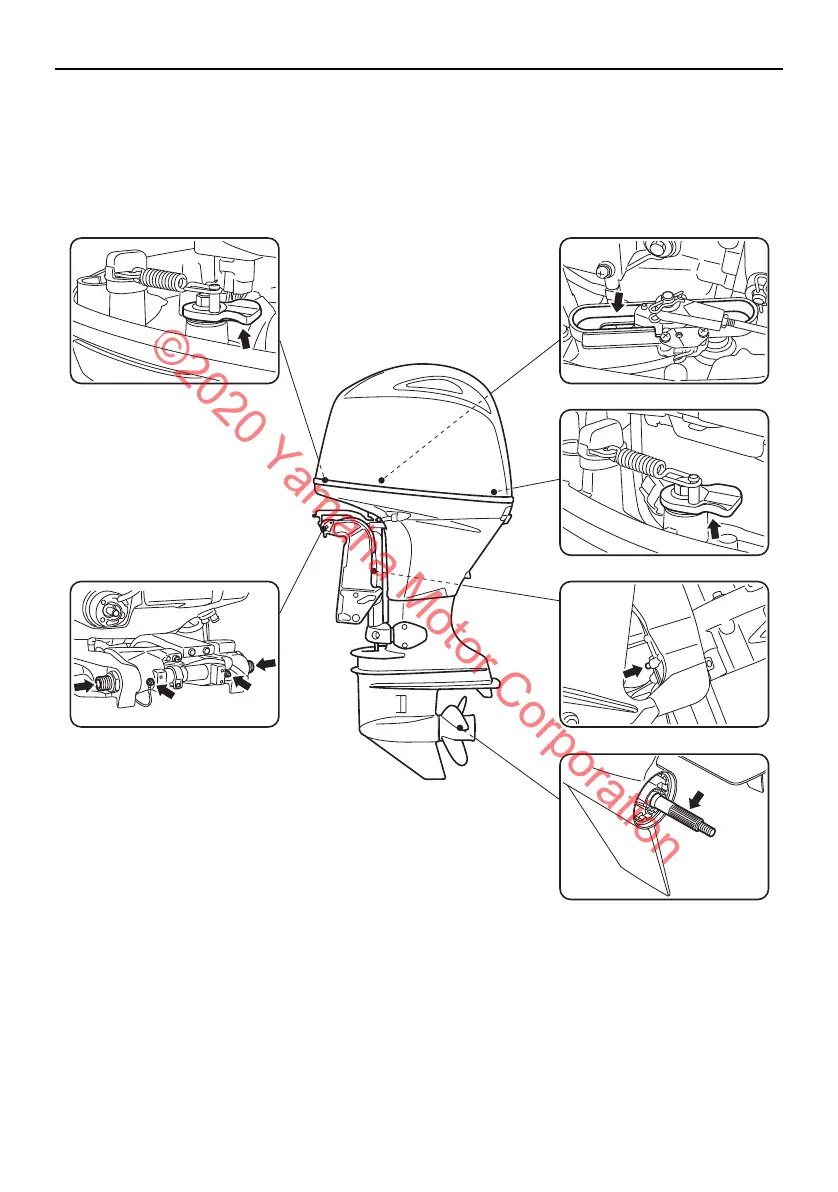 ©2020 Yamaha Motor Corporation