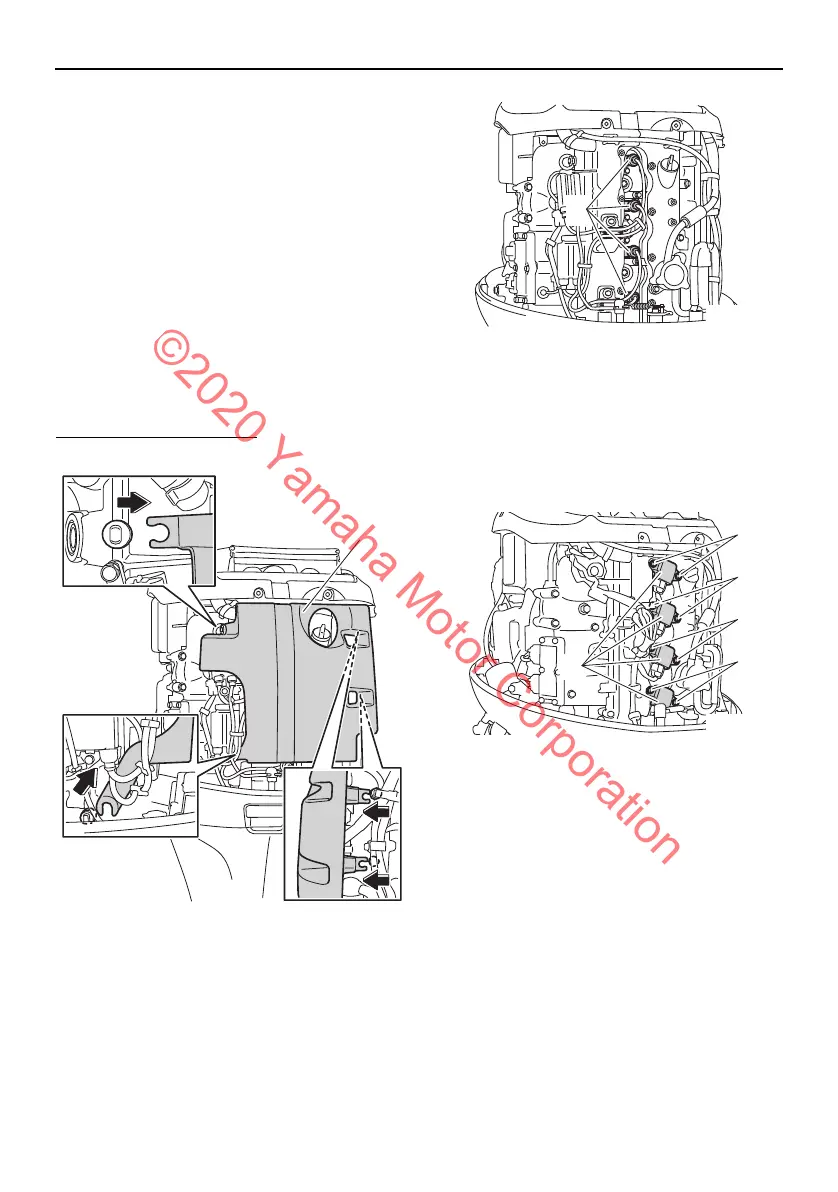 ©2020 Yamaha Motor Corporation