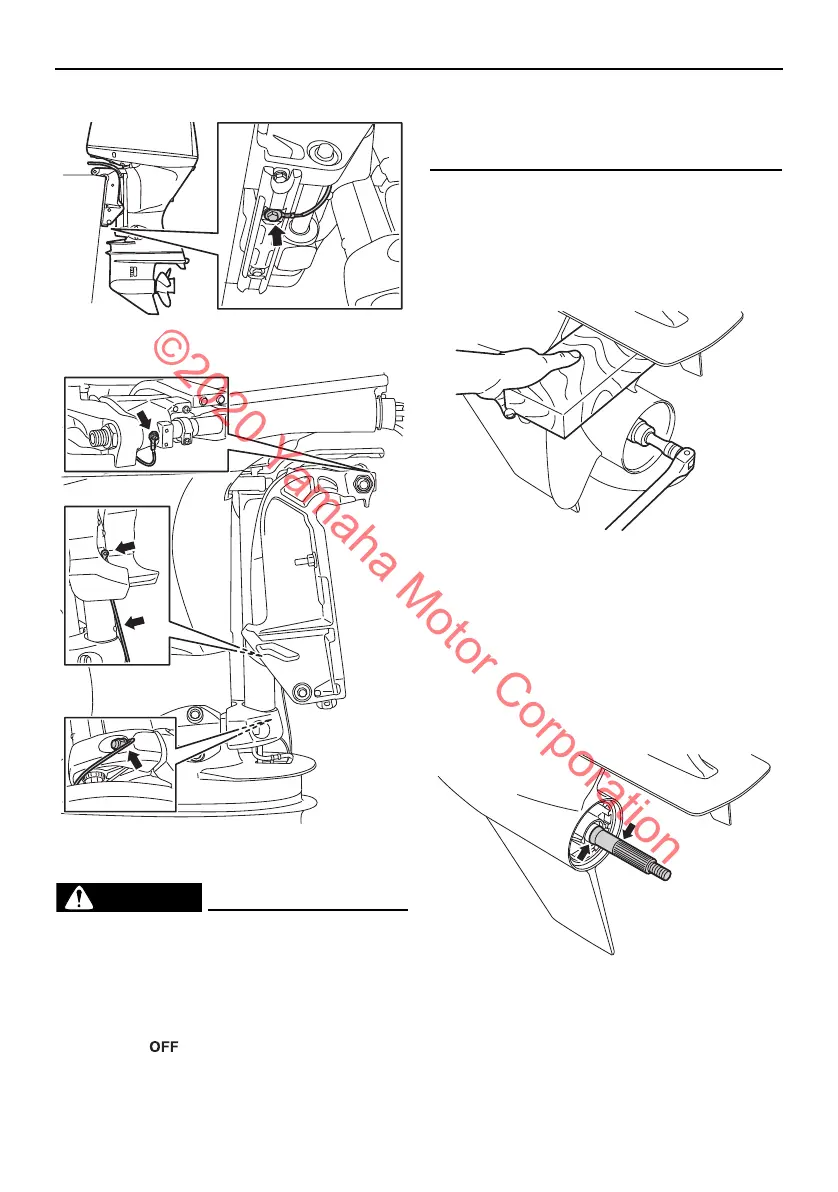 ©2020 Yamaha Motor Corporation

OFF