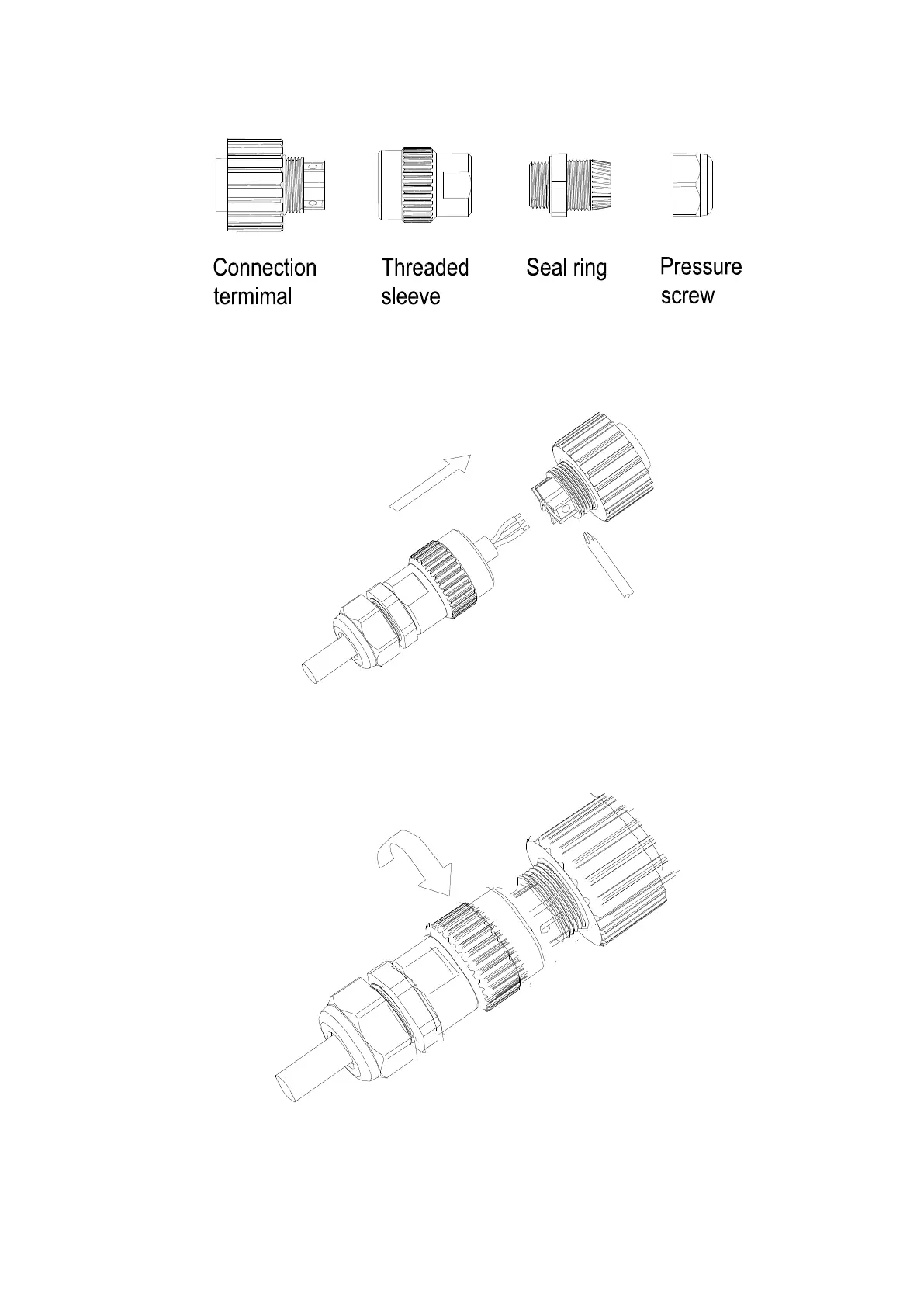 Connection termimal

Threaded sleeve

Seal ring

Pressure screw