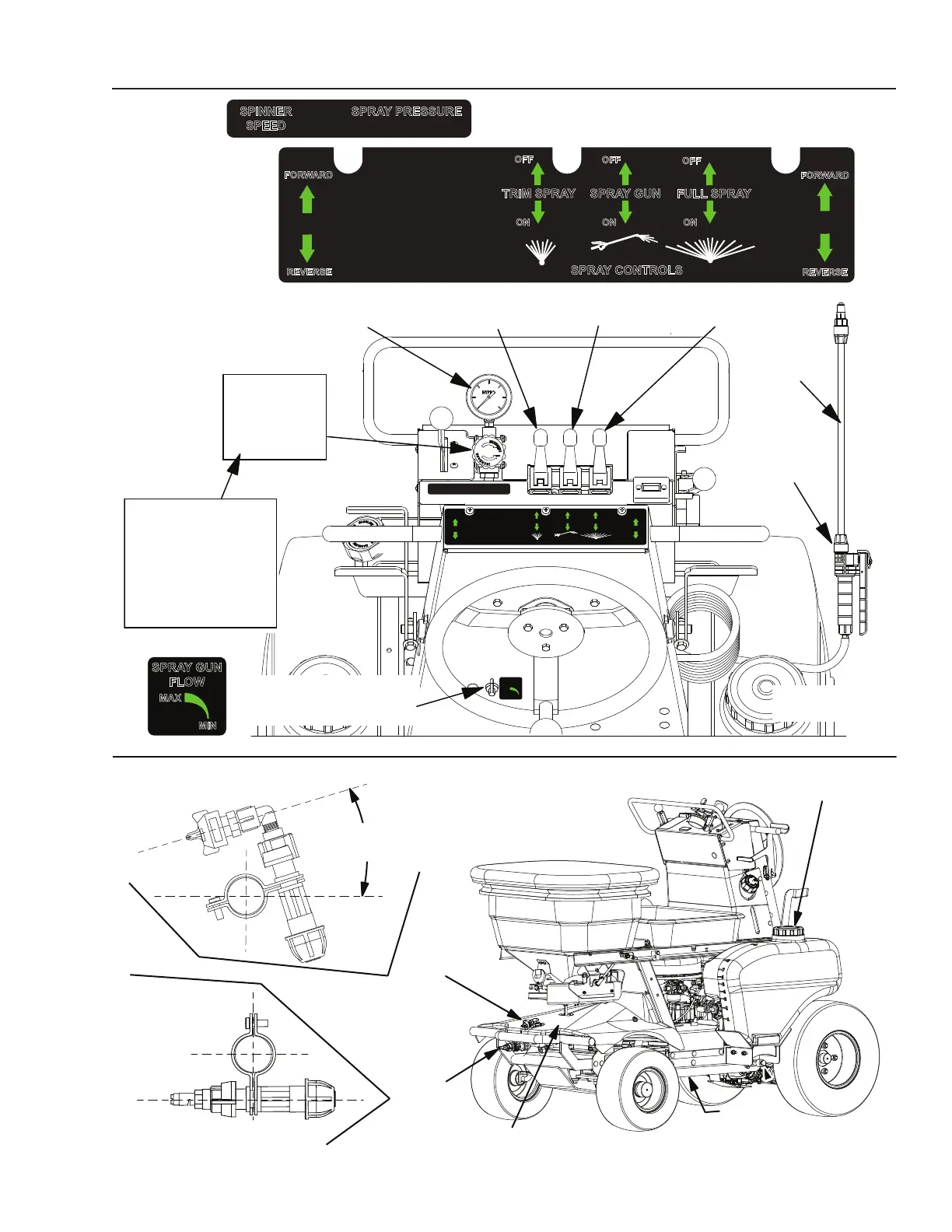 SPINNER SPEED

SPRAY PRESSURE

FORWARD

REVERSE

OFF

TRIM SPRAY

ON

OFF

SPRAY GUN

ON

OFF

FULL SPRAY

ON

SPRAY CONTROLS

FORWARD

REVERSE

SPRAY GUN FLOW

MAX

MIN