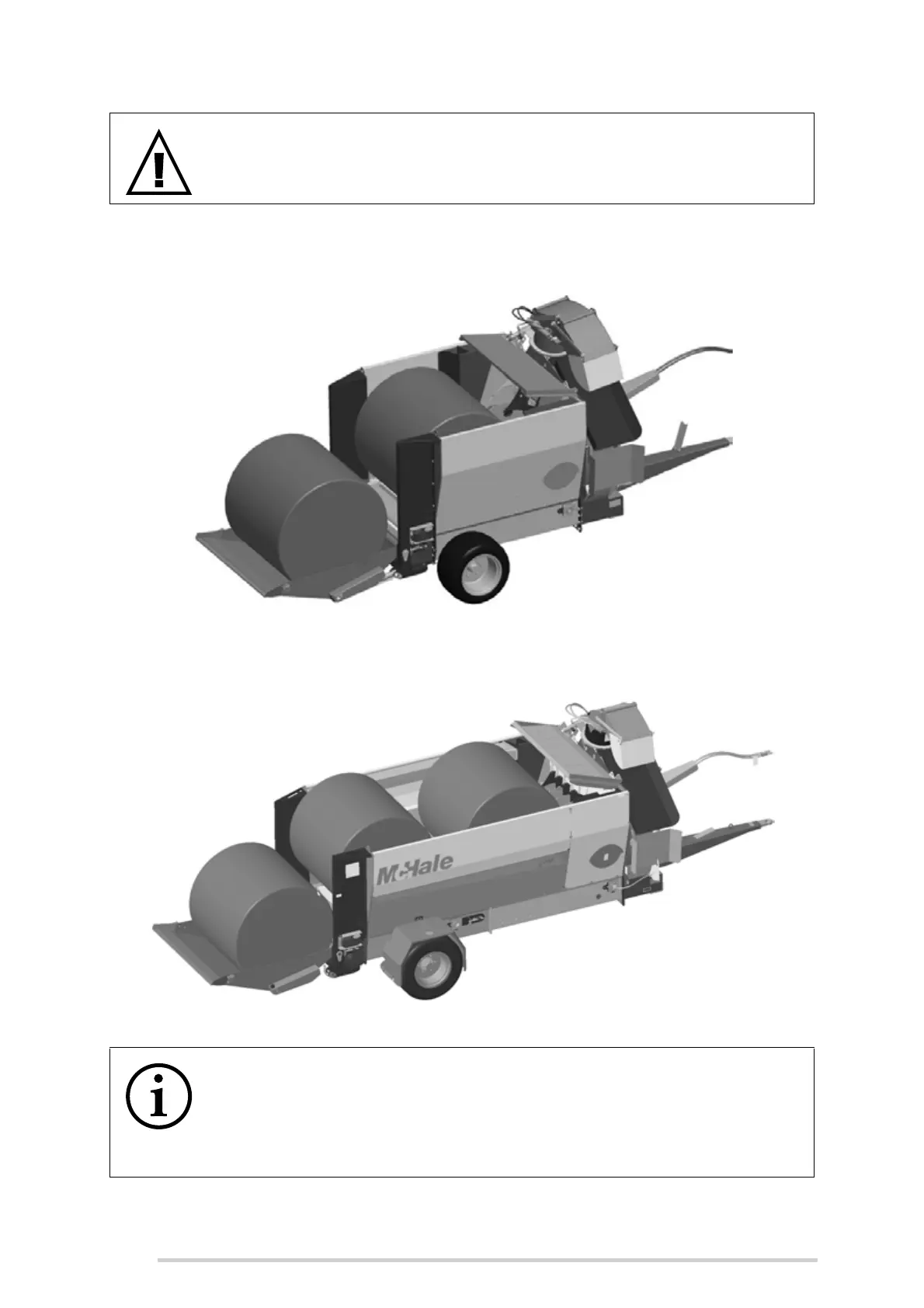 McHale