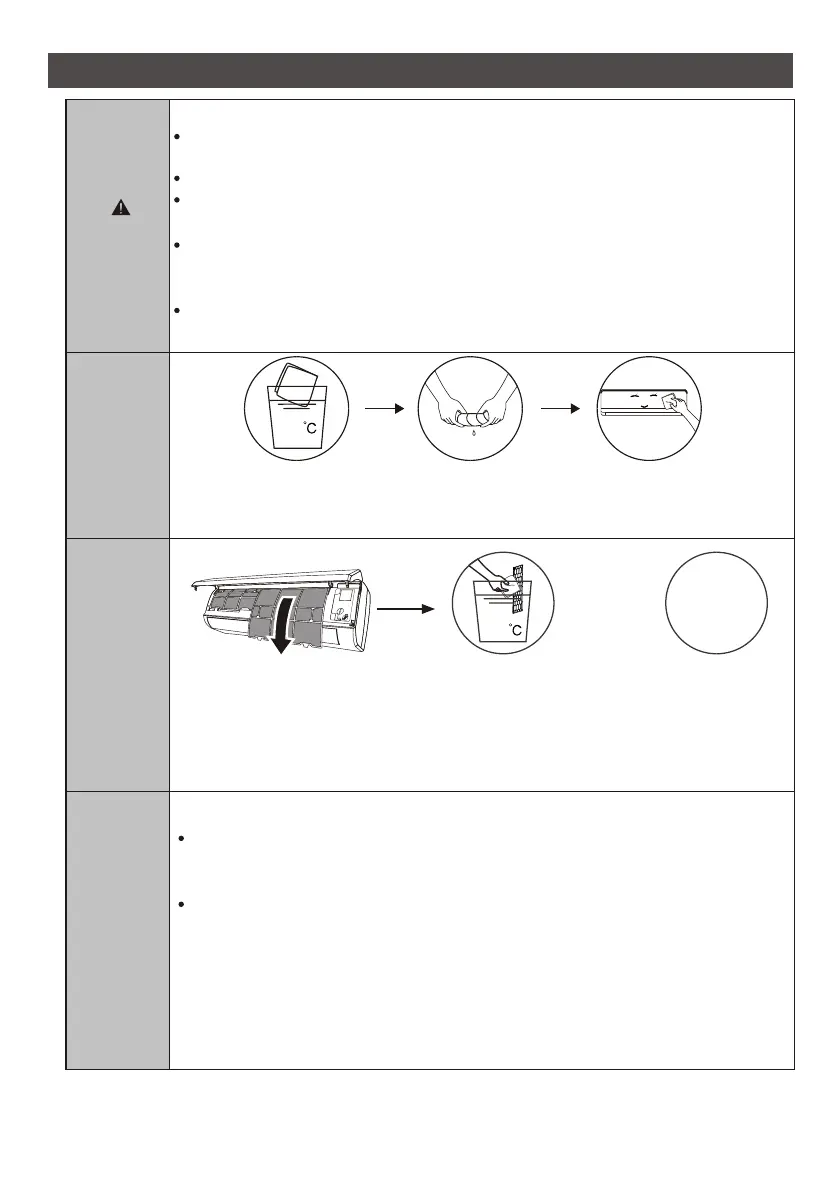 °C

°C