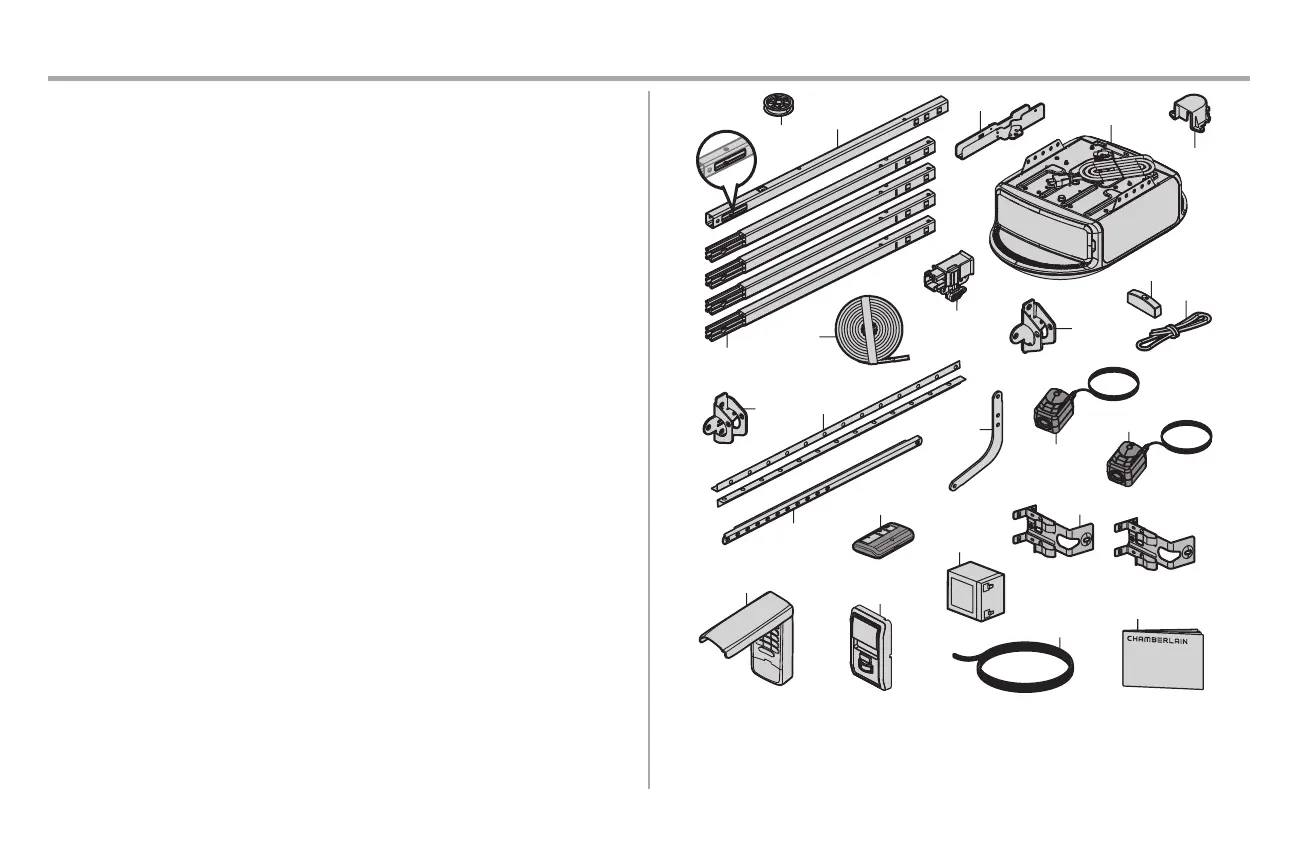 CHAMBERLAIN