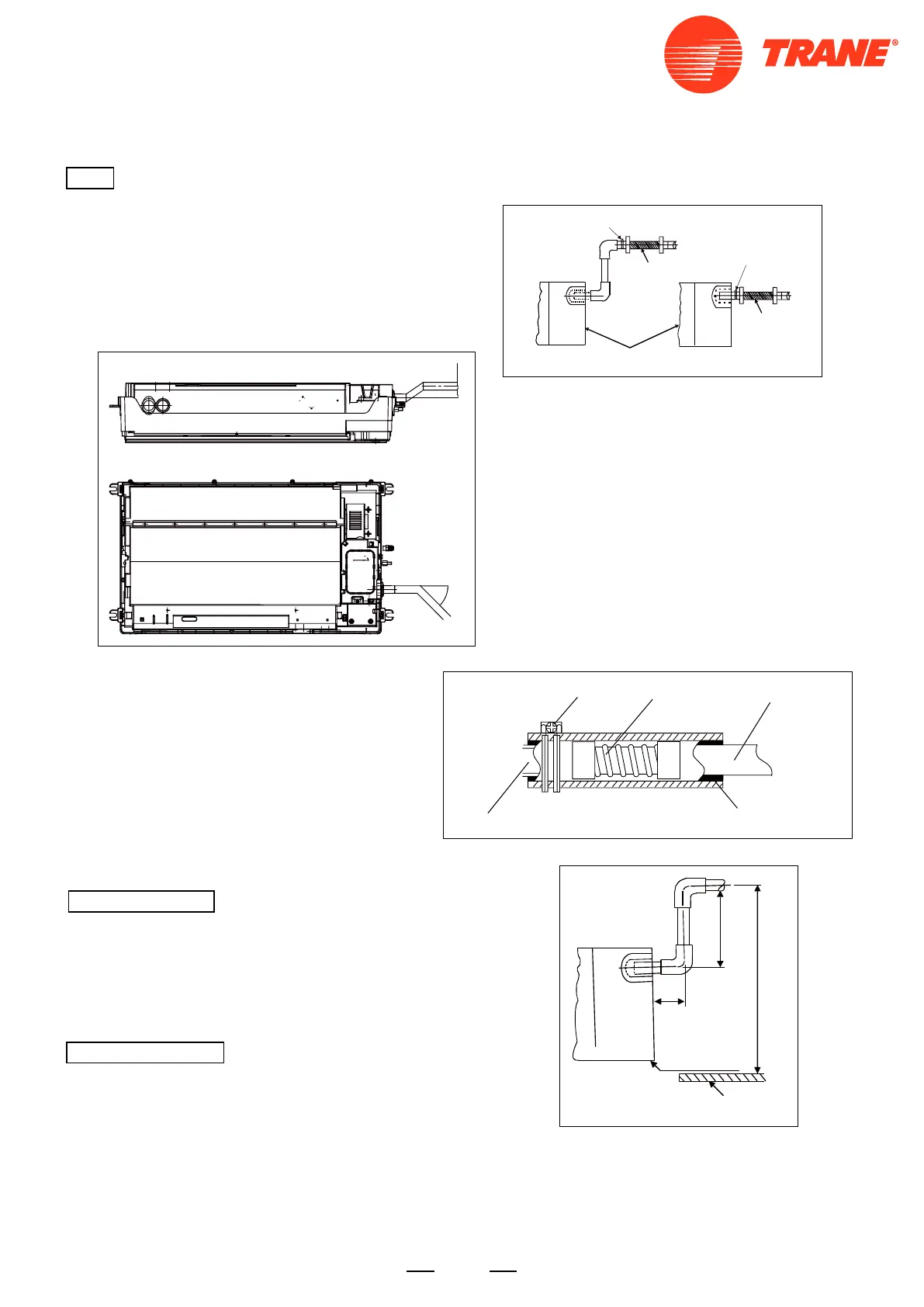 TRANE®