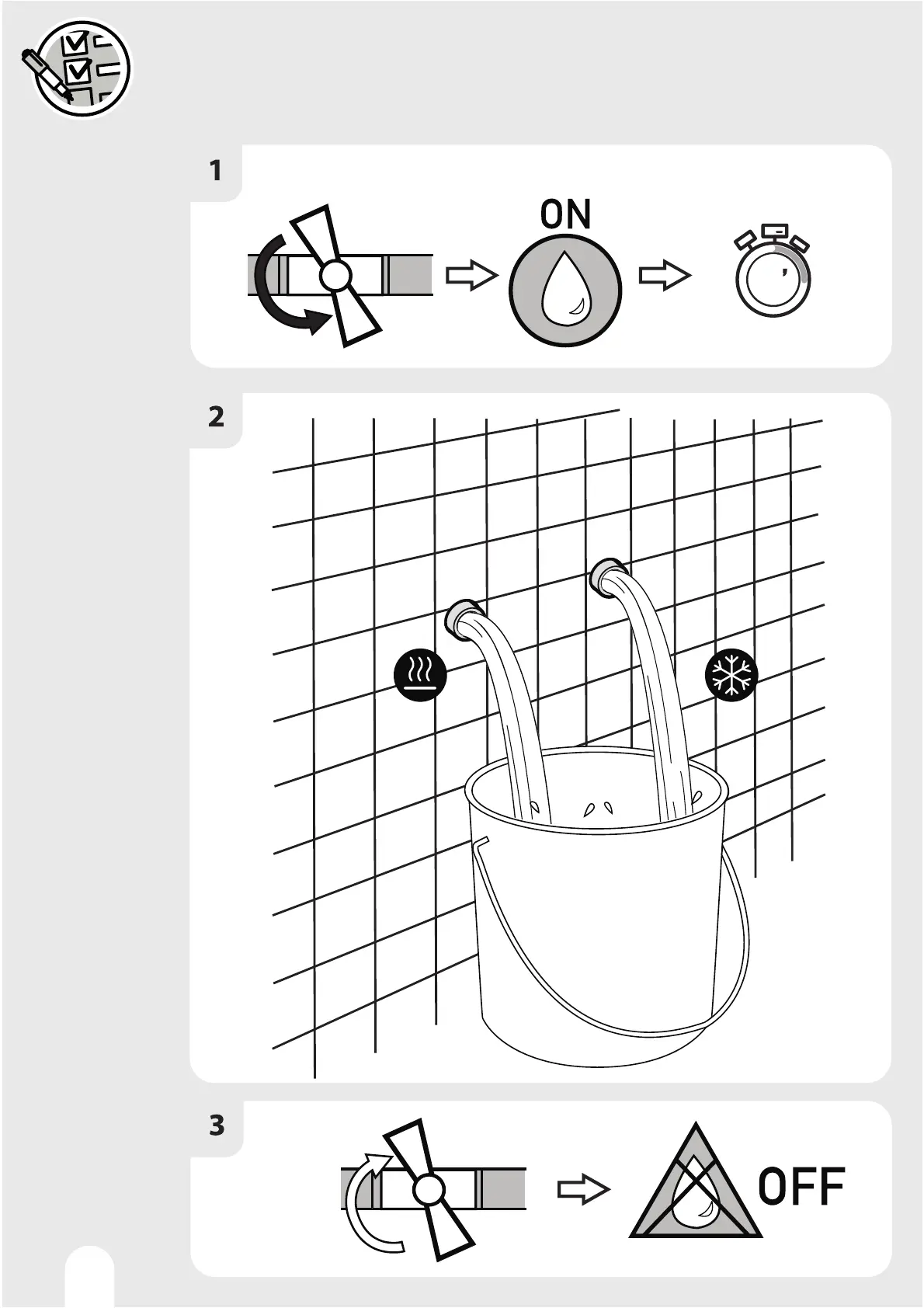 1

ON

2

3

OFF