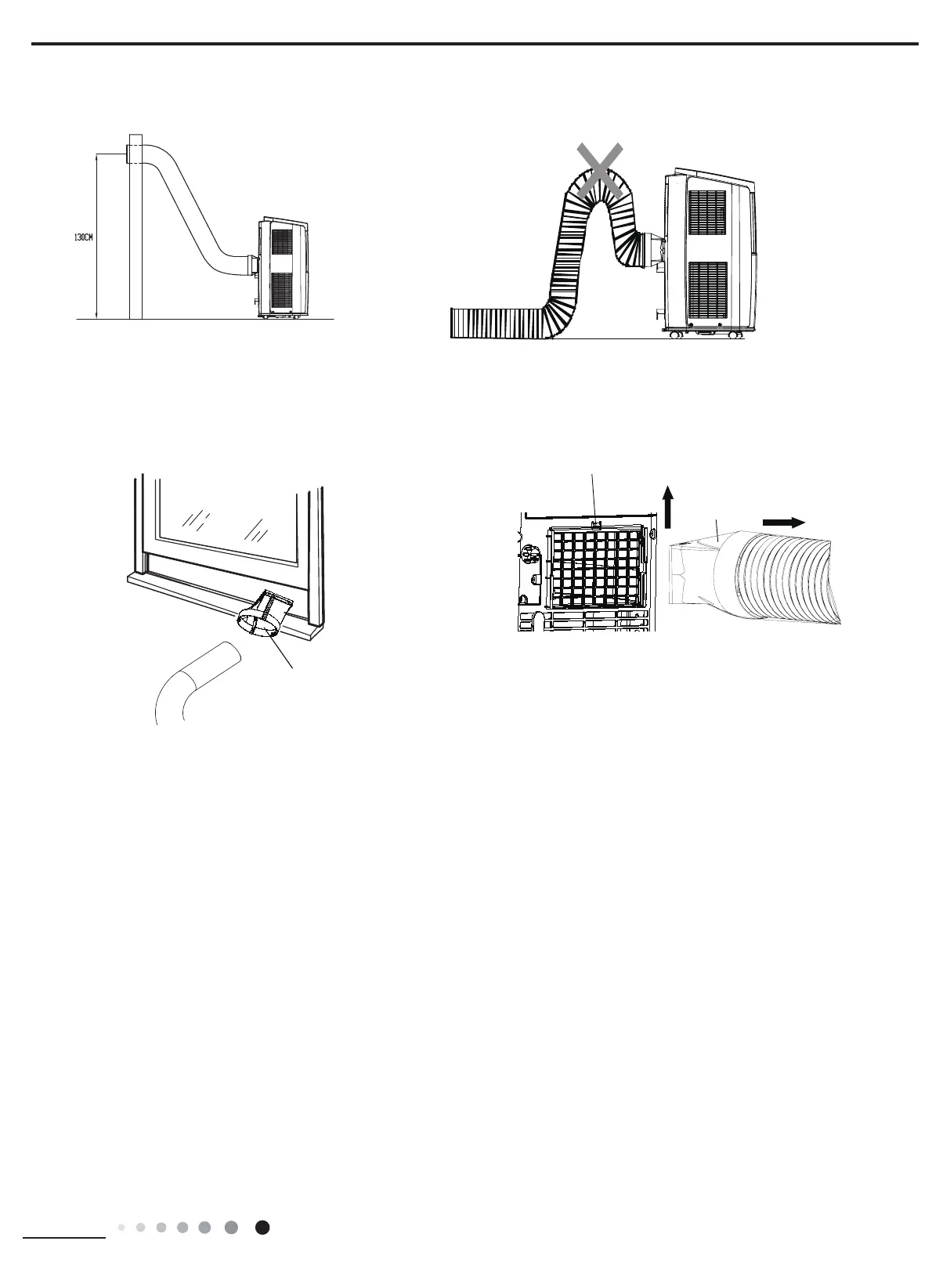 130CM