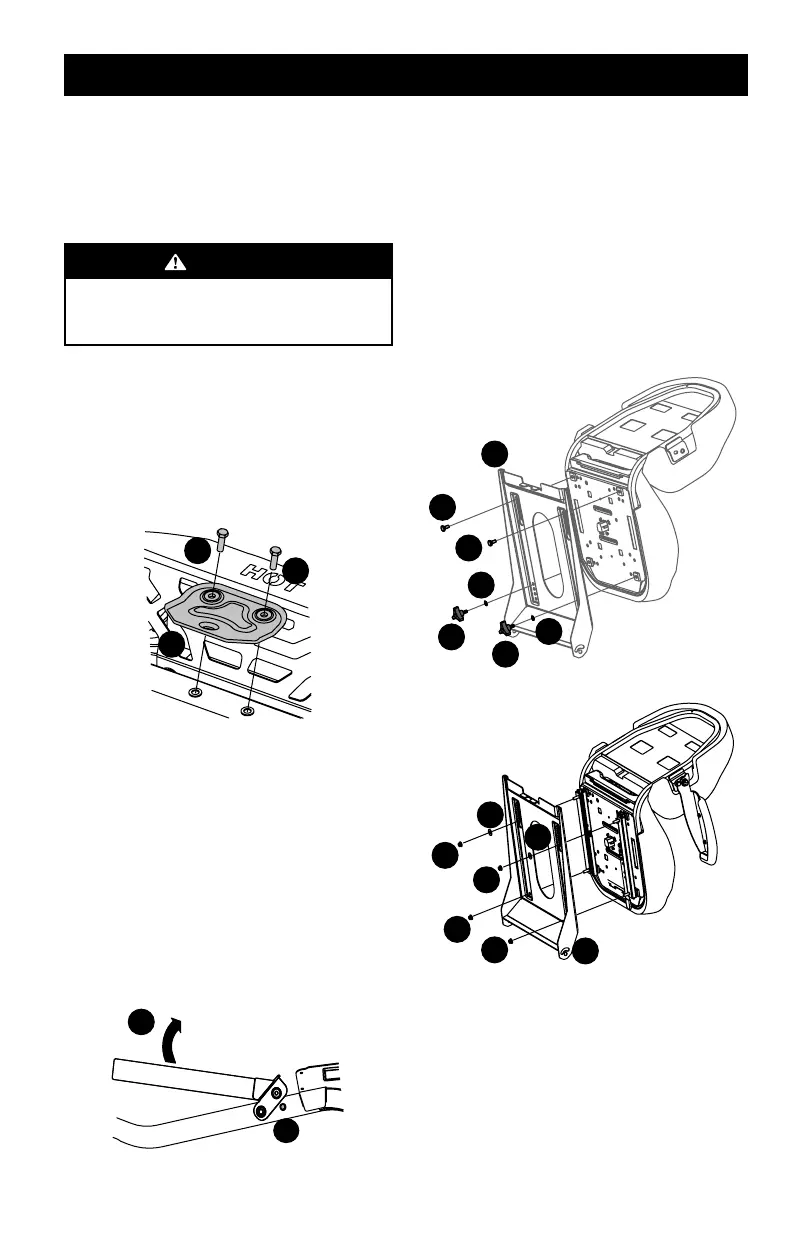 HOT