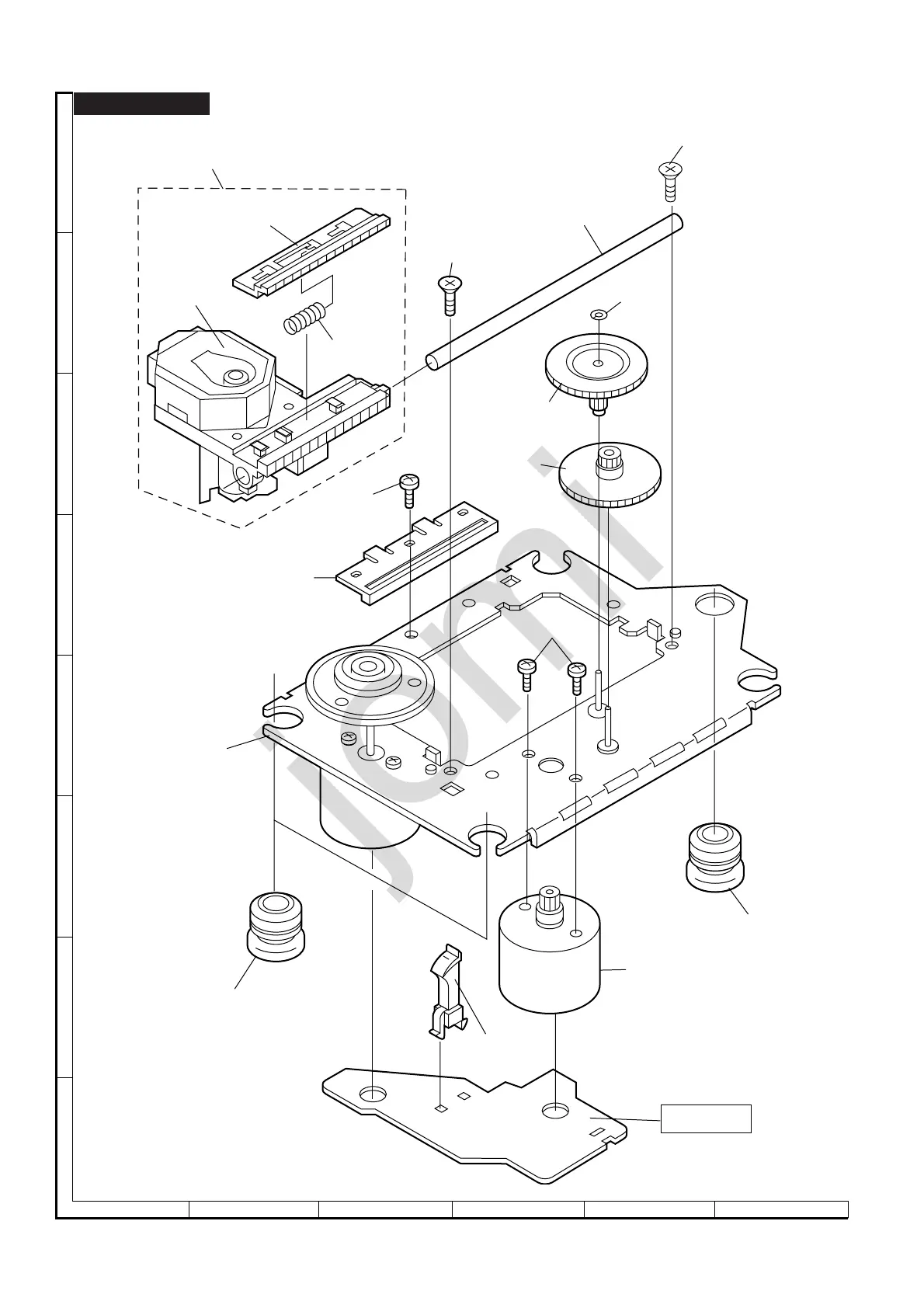 jorni