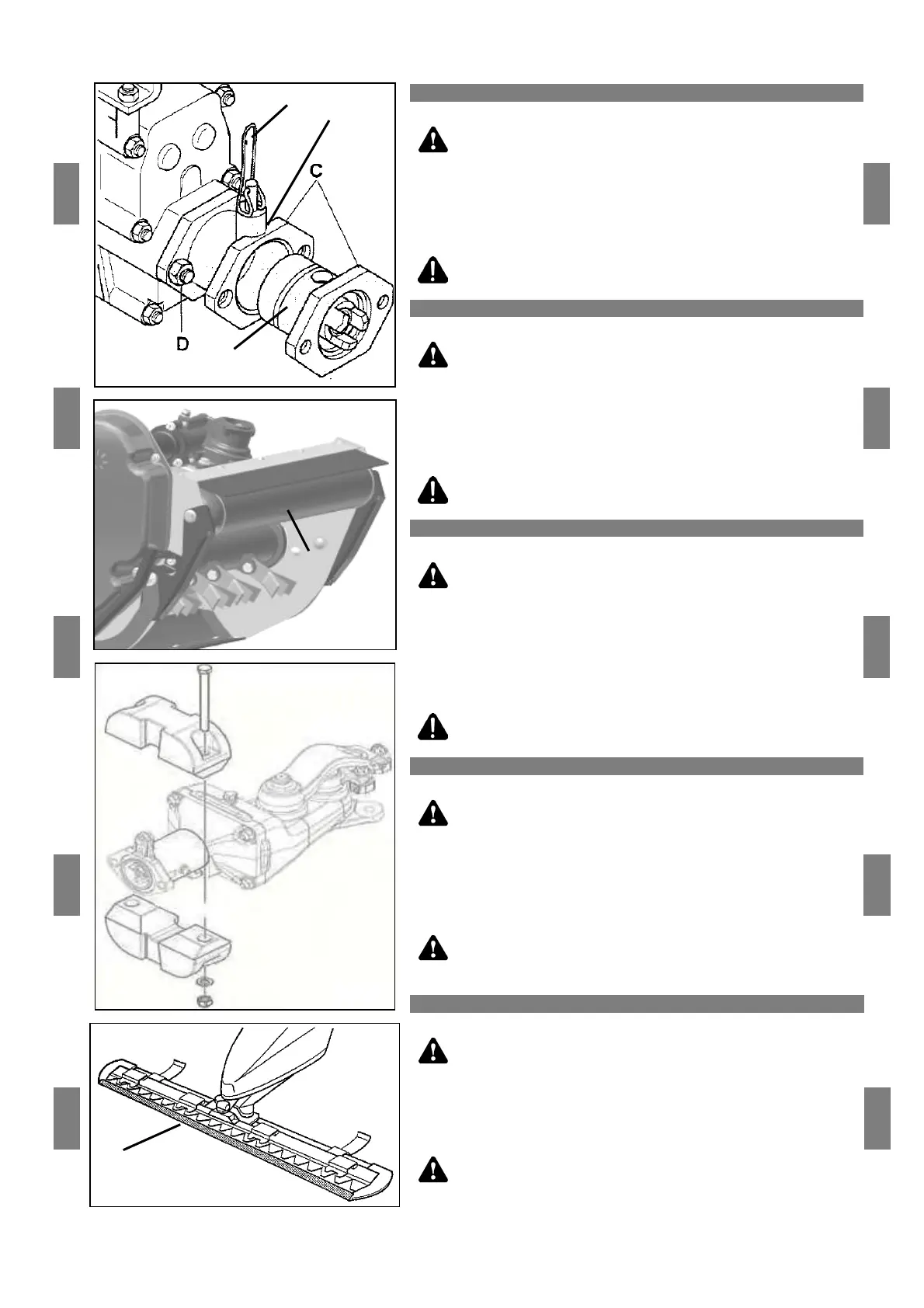 C

D