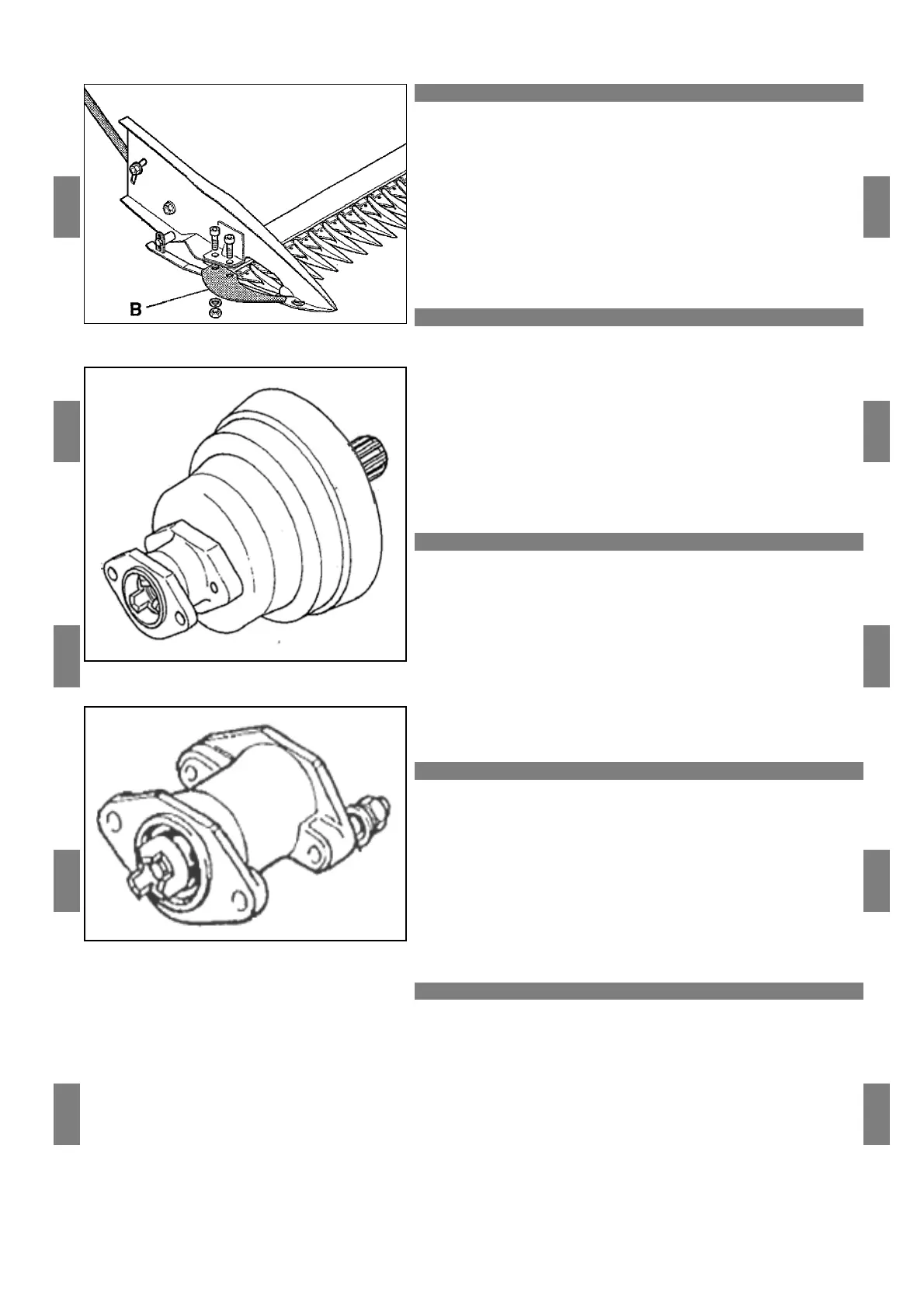 B