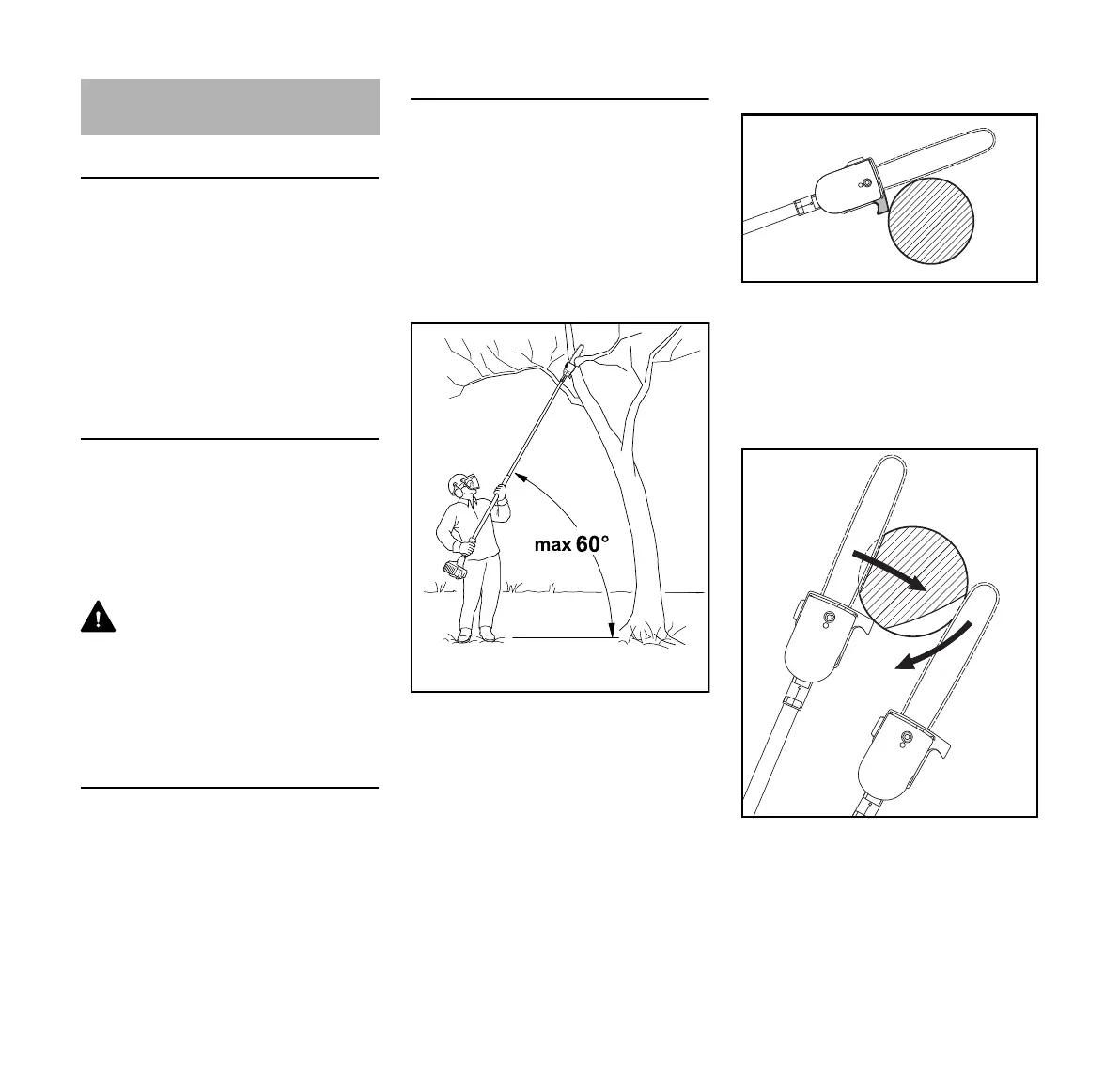 max 60°