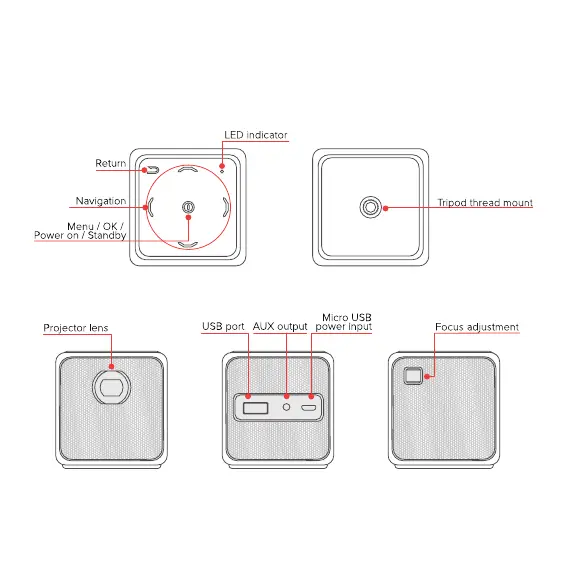 LED indicator

Return

Navigation

Menu / OK /
Power on / Standby

Tripod thread mount

Projector lens

USB port

AUX output

Micro USB
power input

Focus adjustment