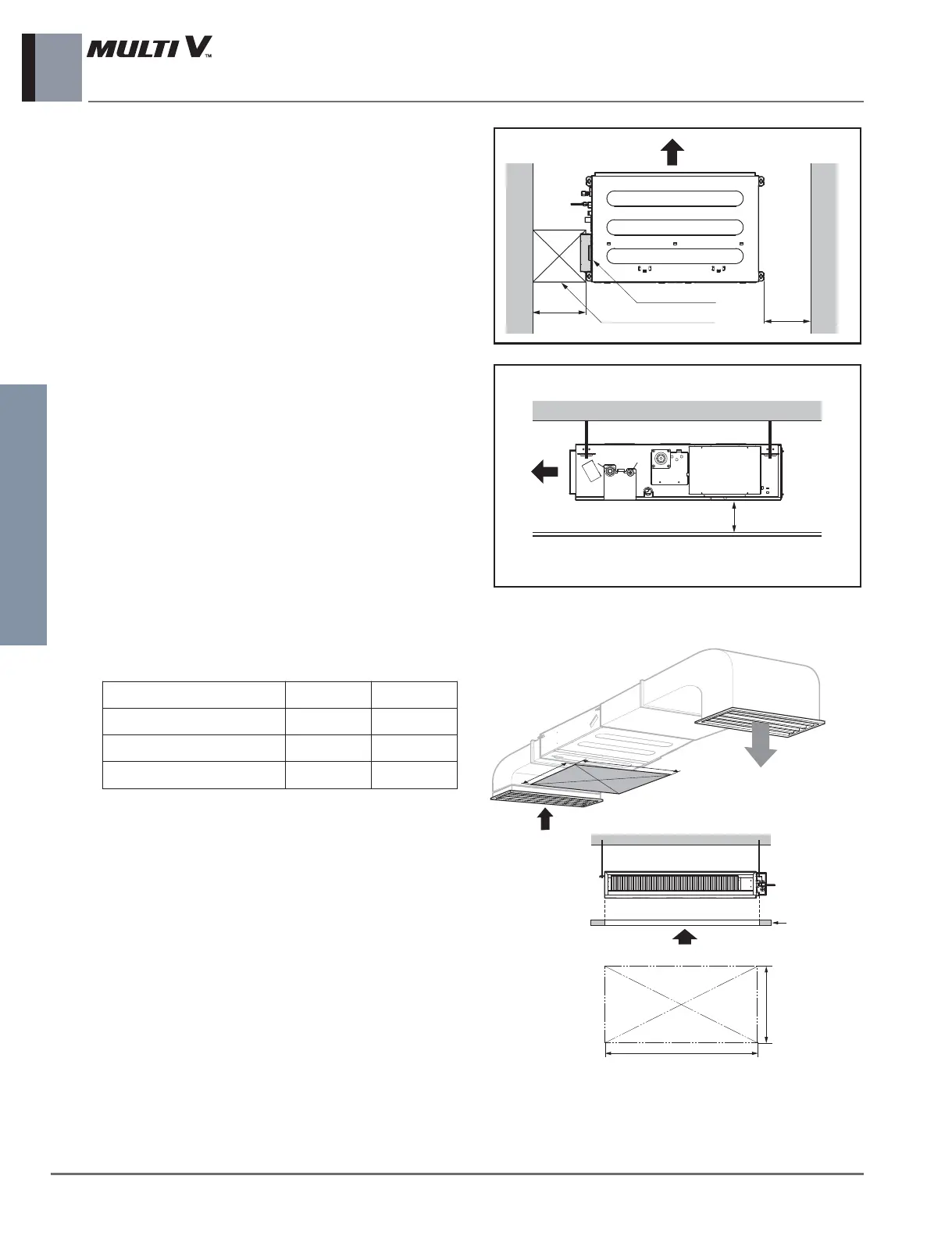 MULTI V™