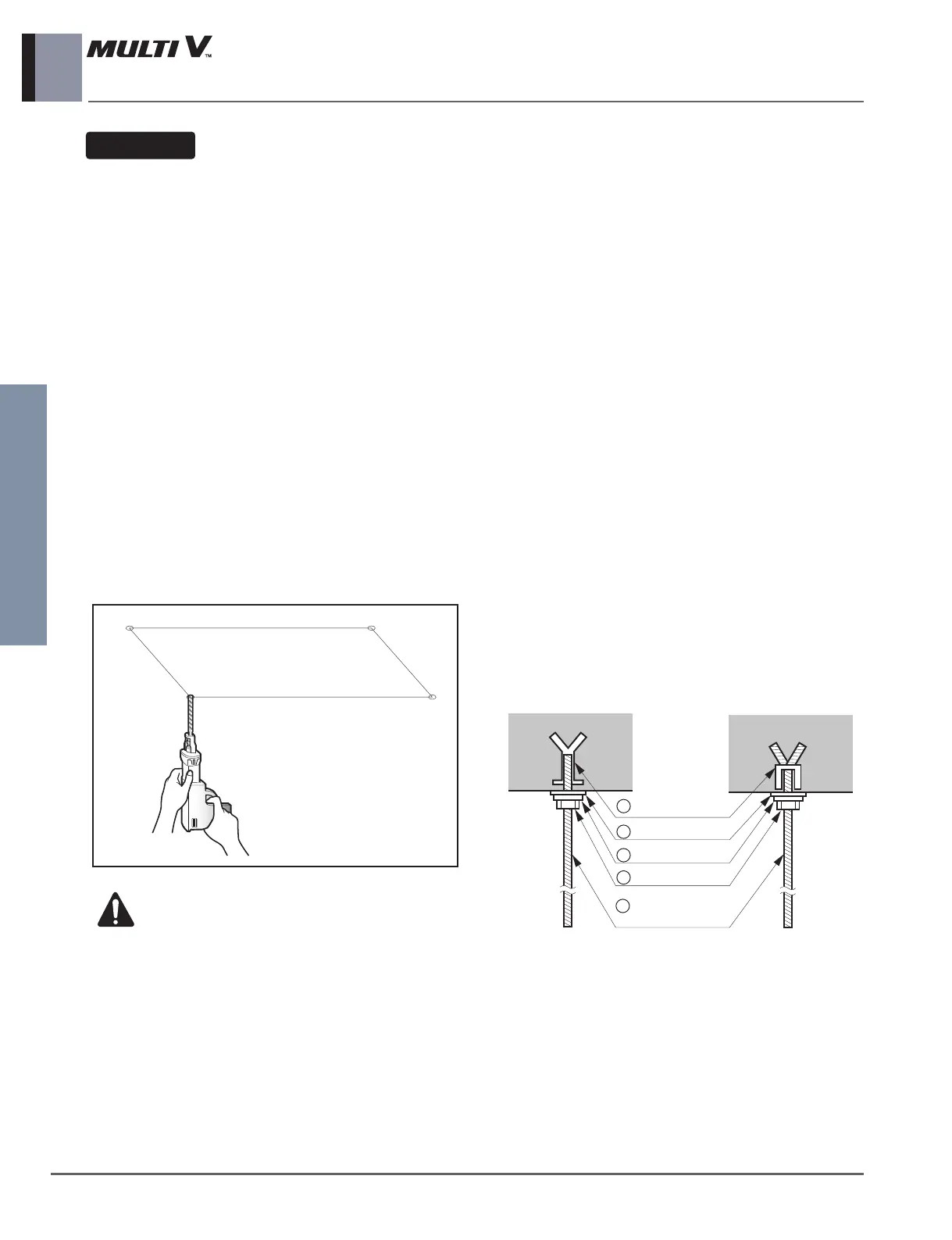 MULTI V™