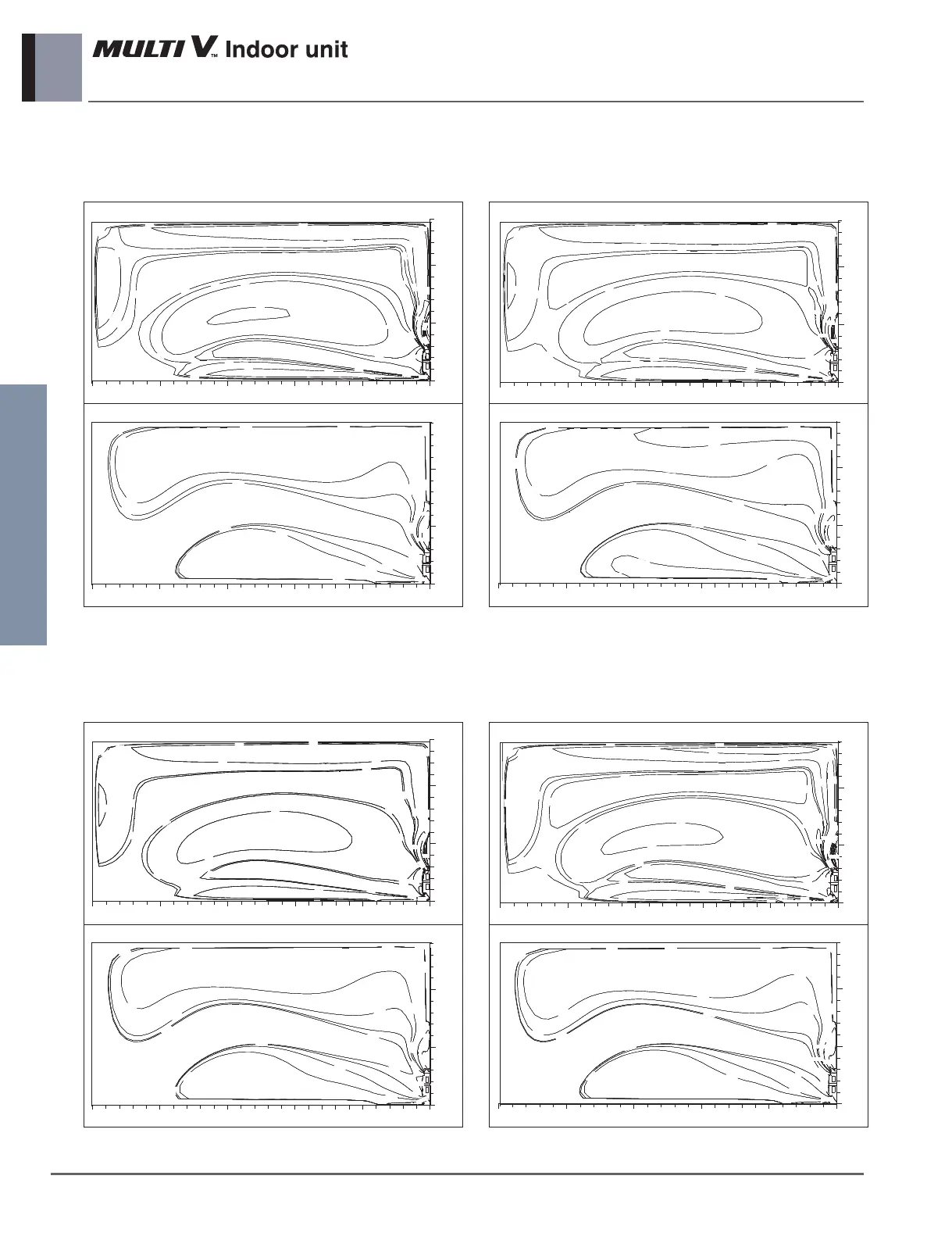 MULTI V™ Indoor unit