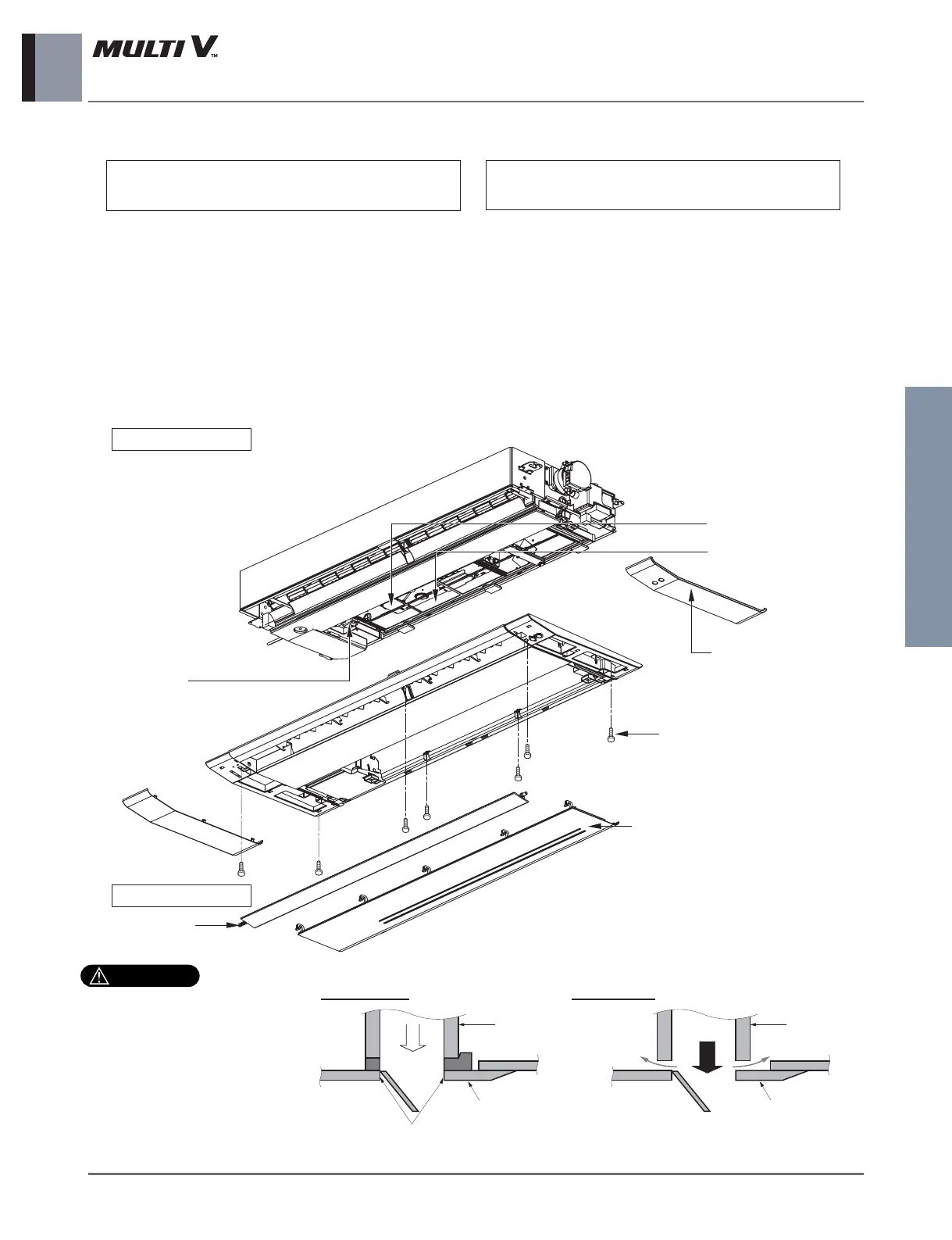 MULTI V™