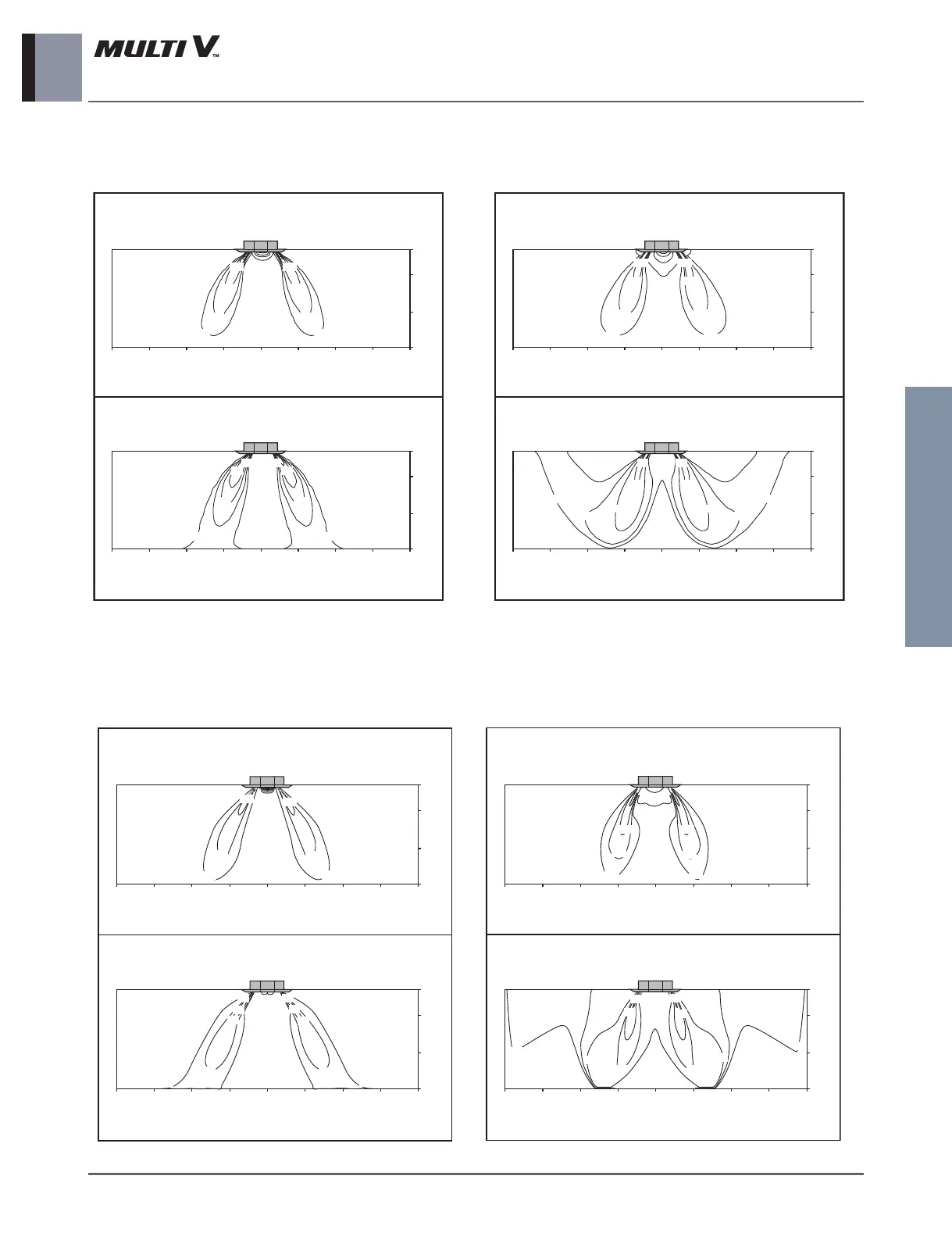 MULTI V™