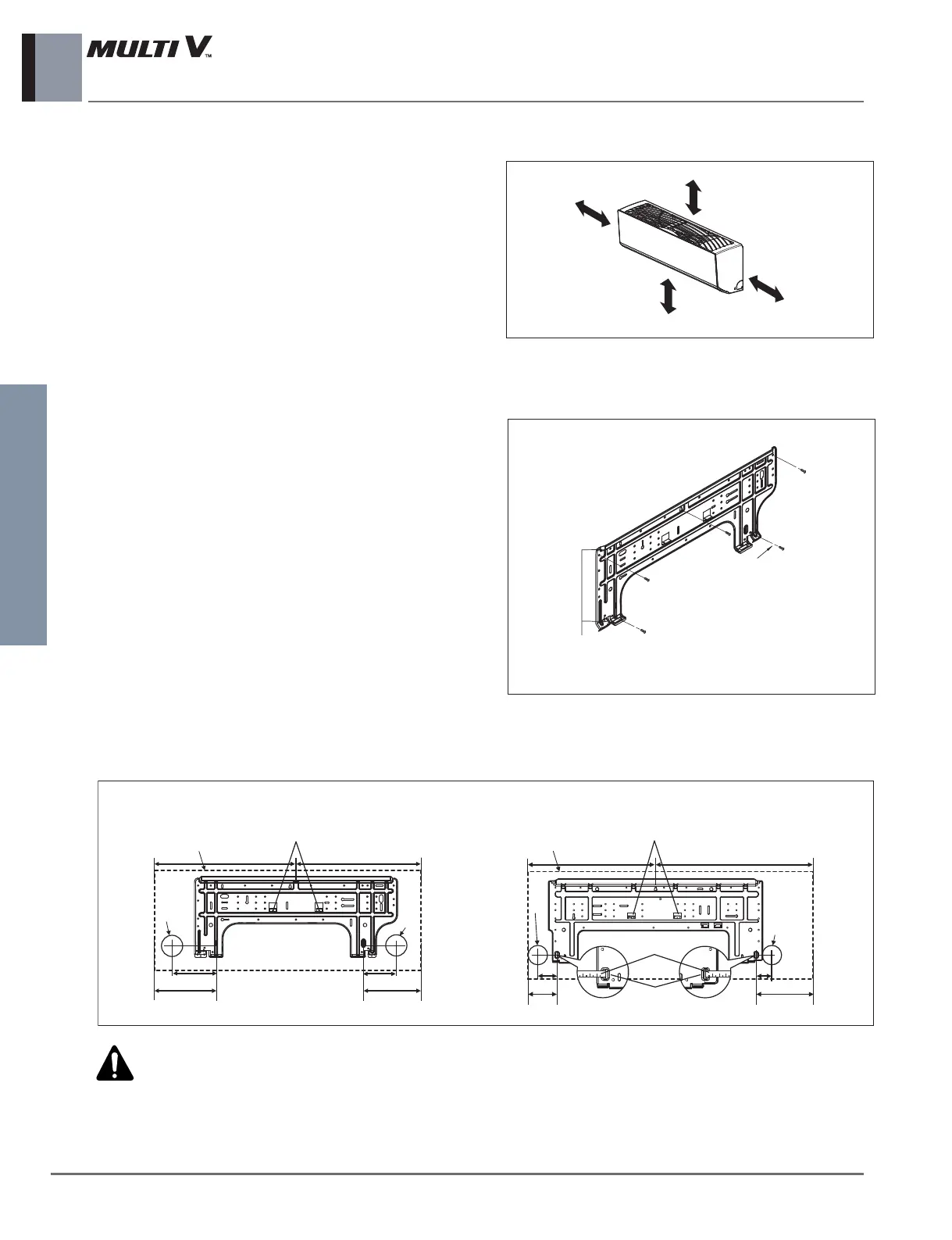 MULTI V™