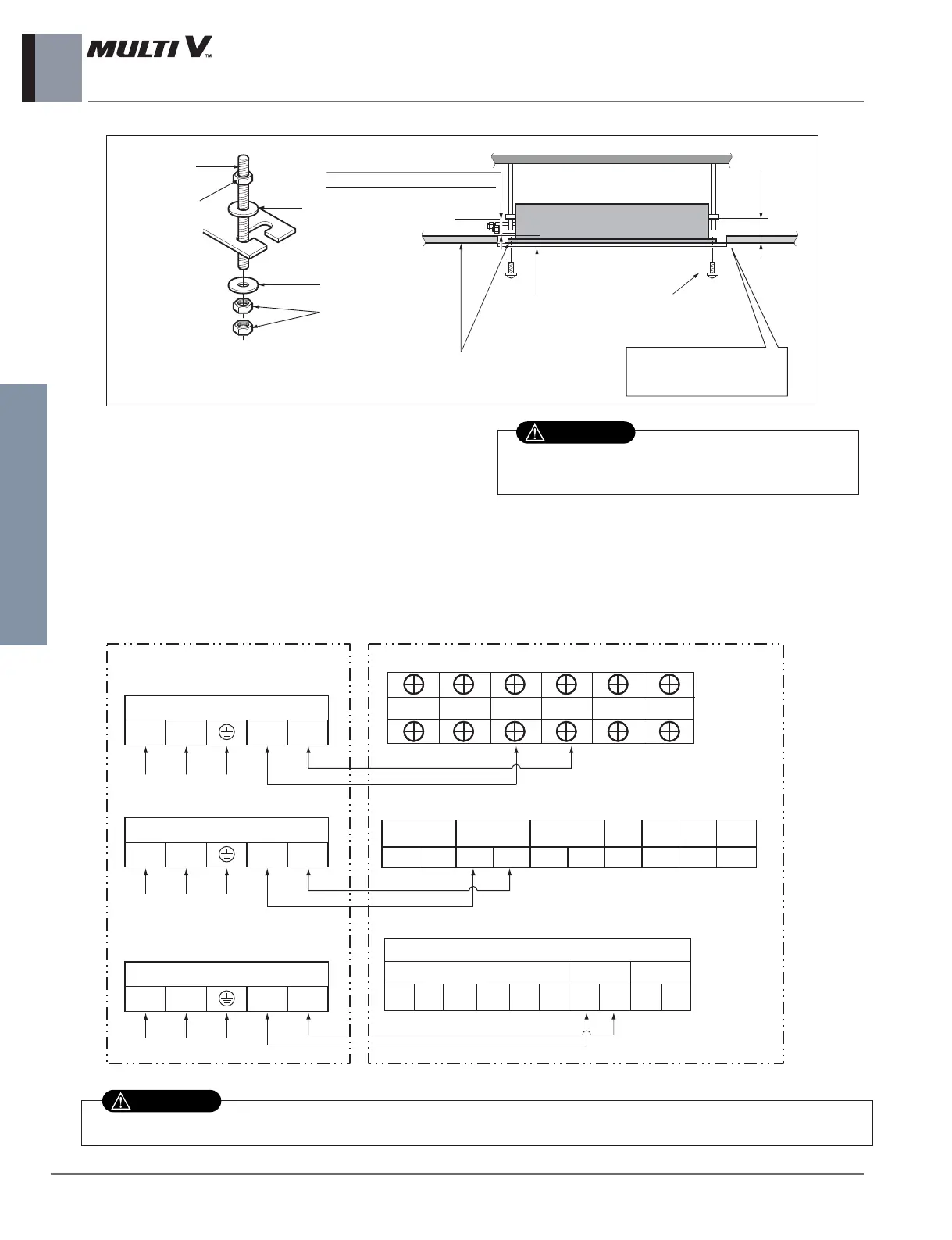 MULTI V™