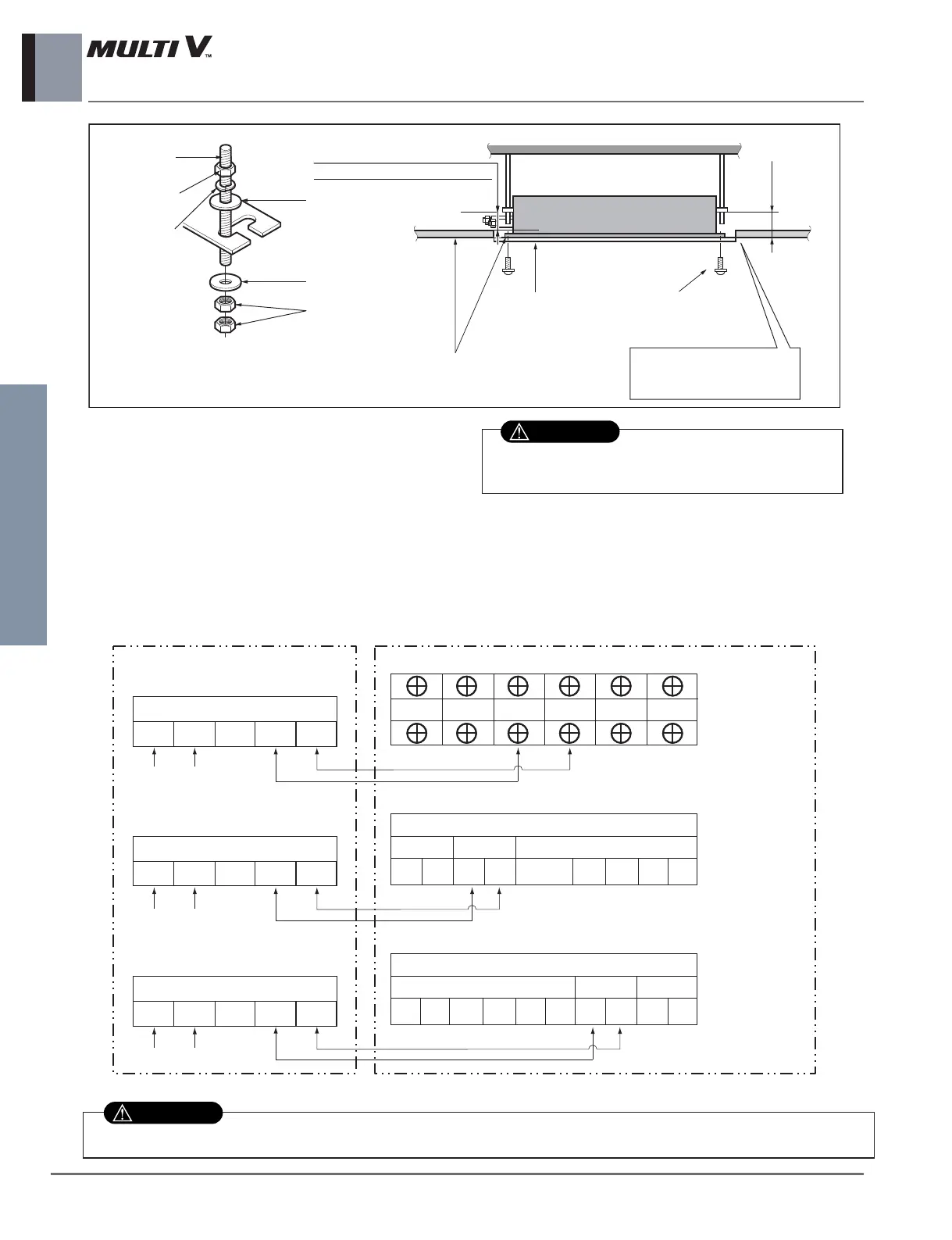 MULTI V™