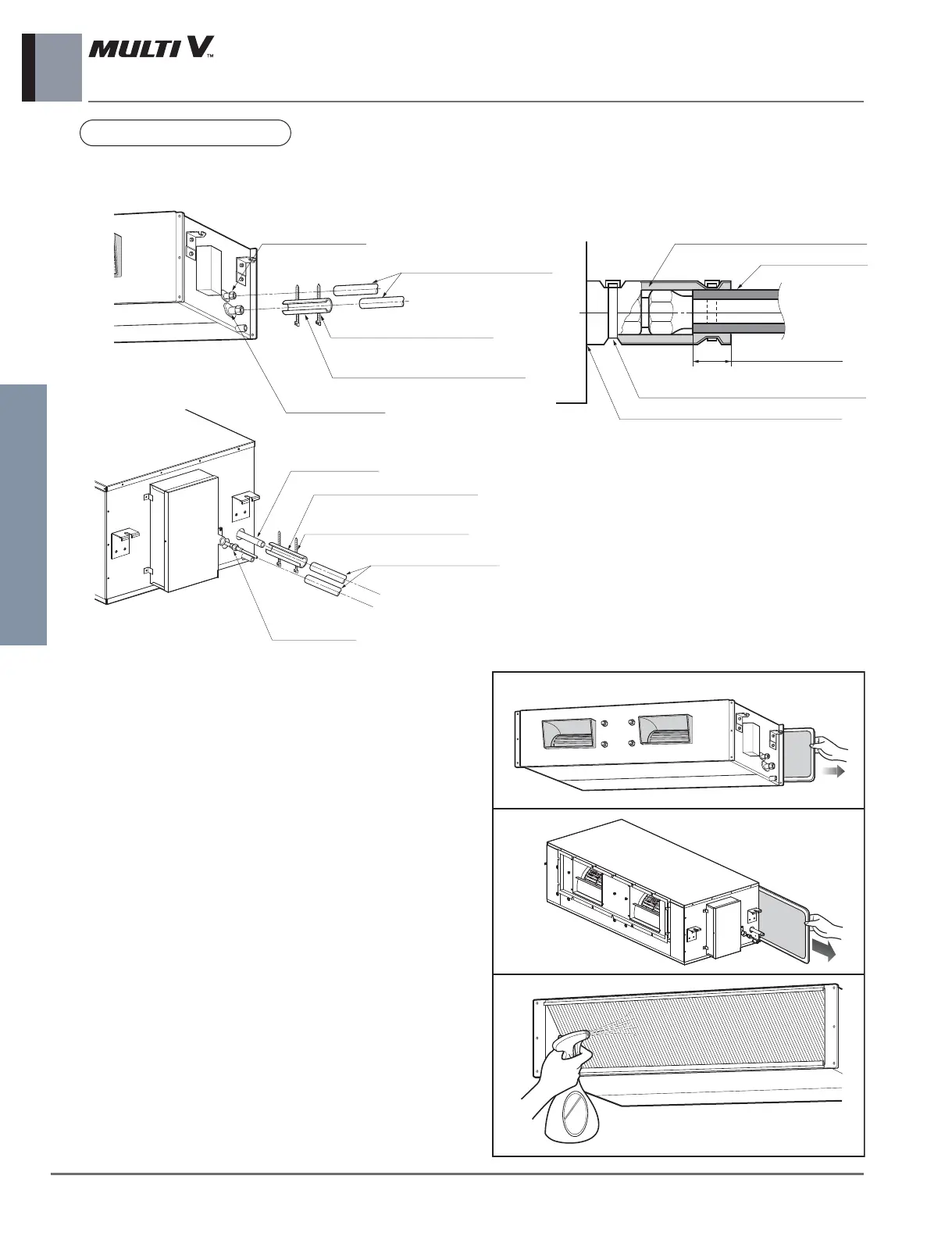 MULTI V™