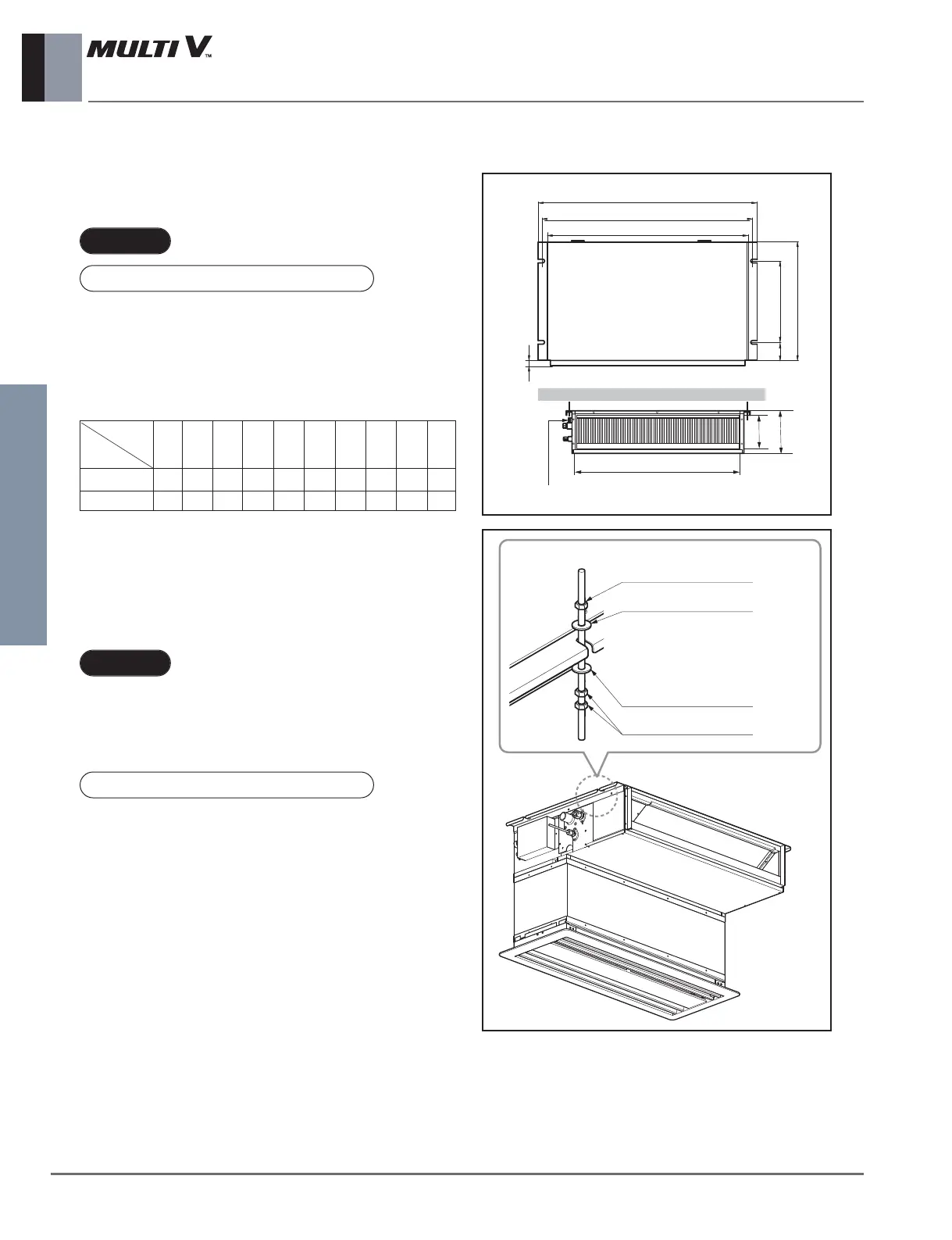 MULTI V™