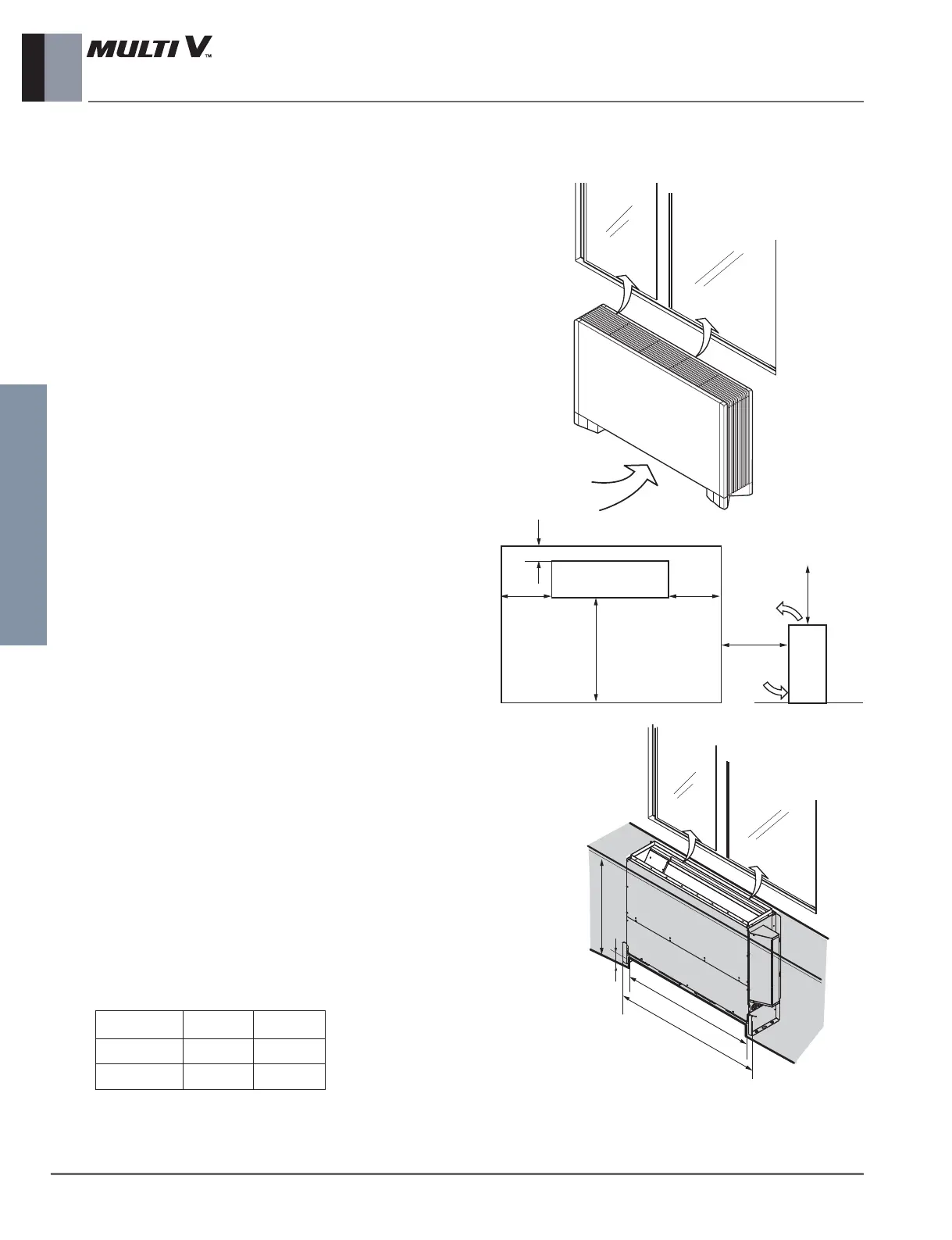 MULTI V™