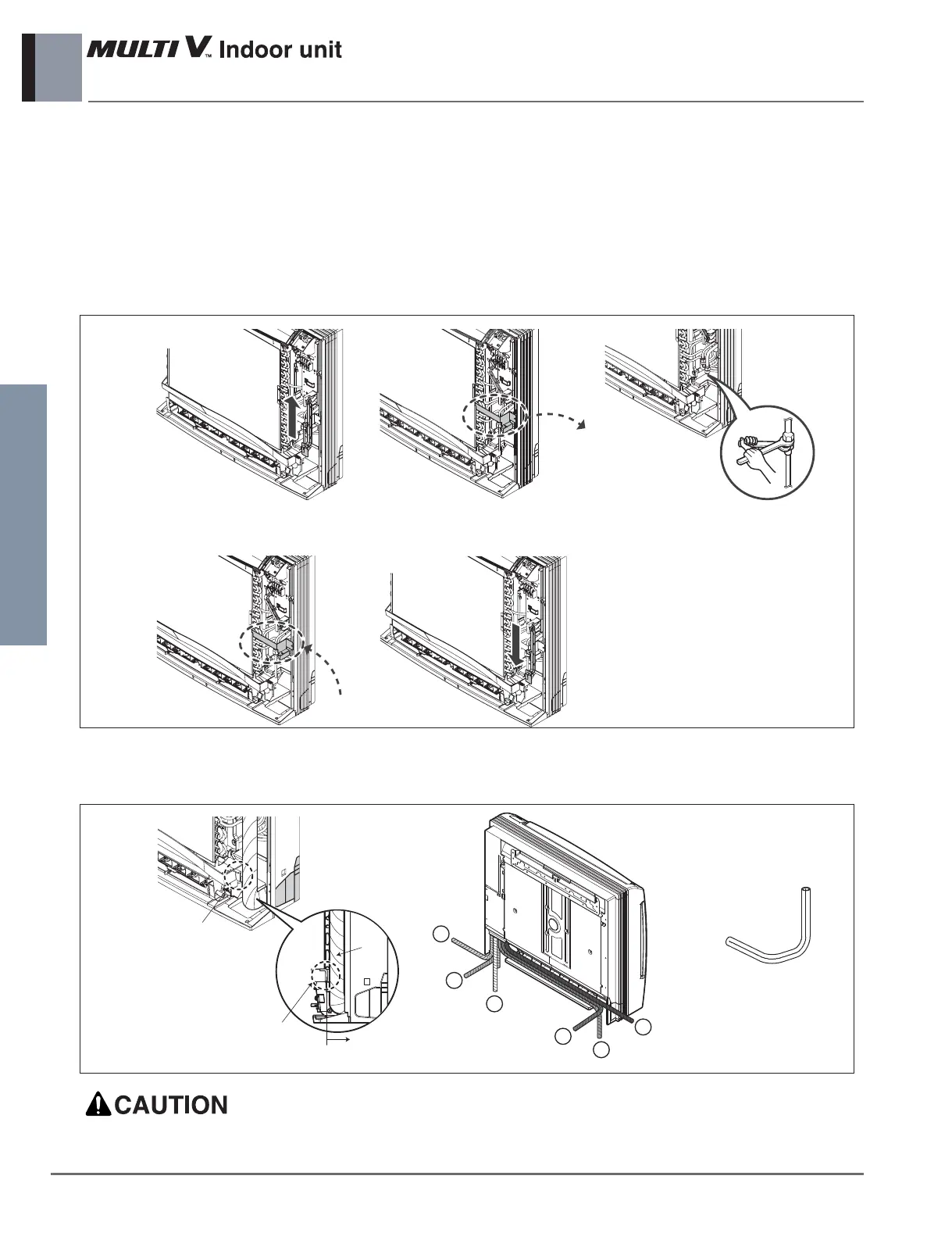 MULTI V™ Indoor unit

CAUTION