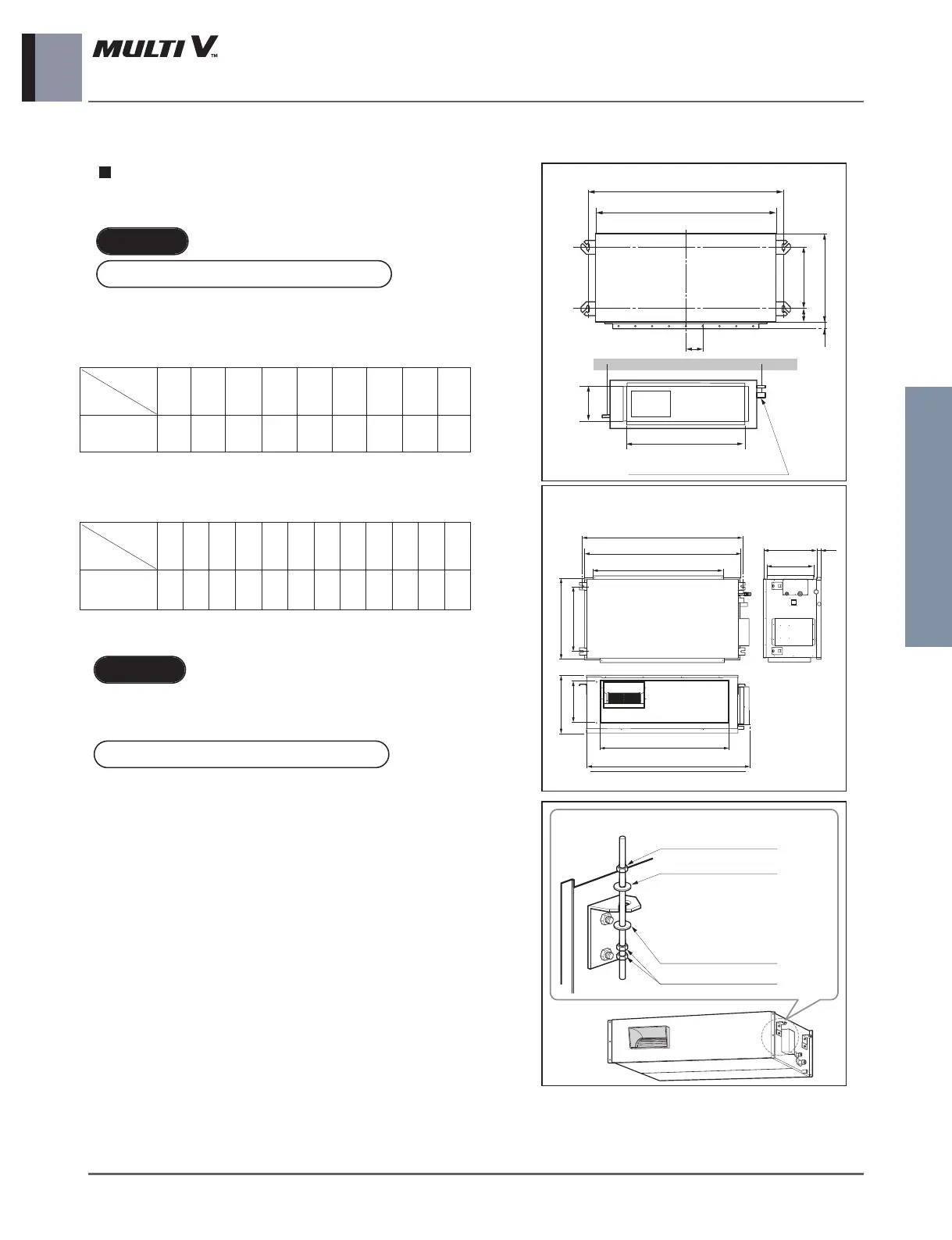 MULTI V™