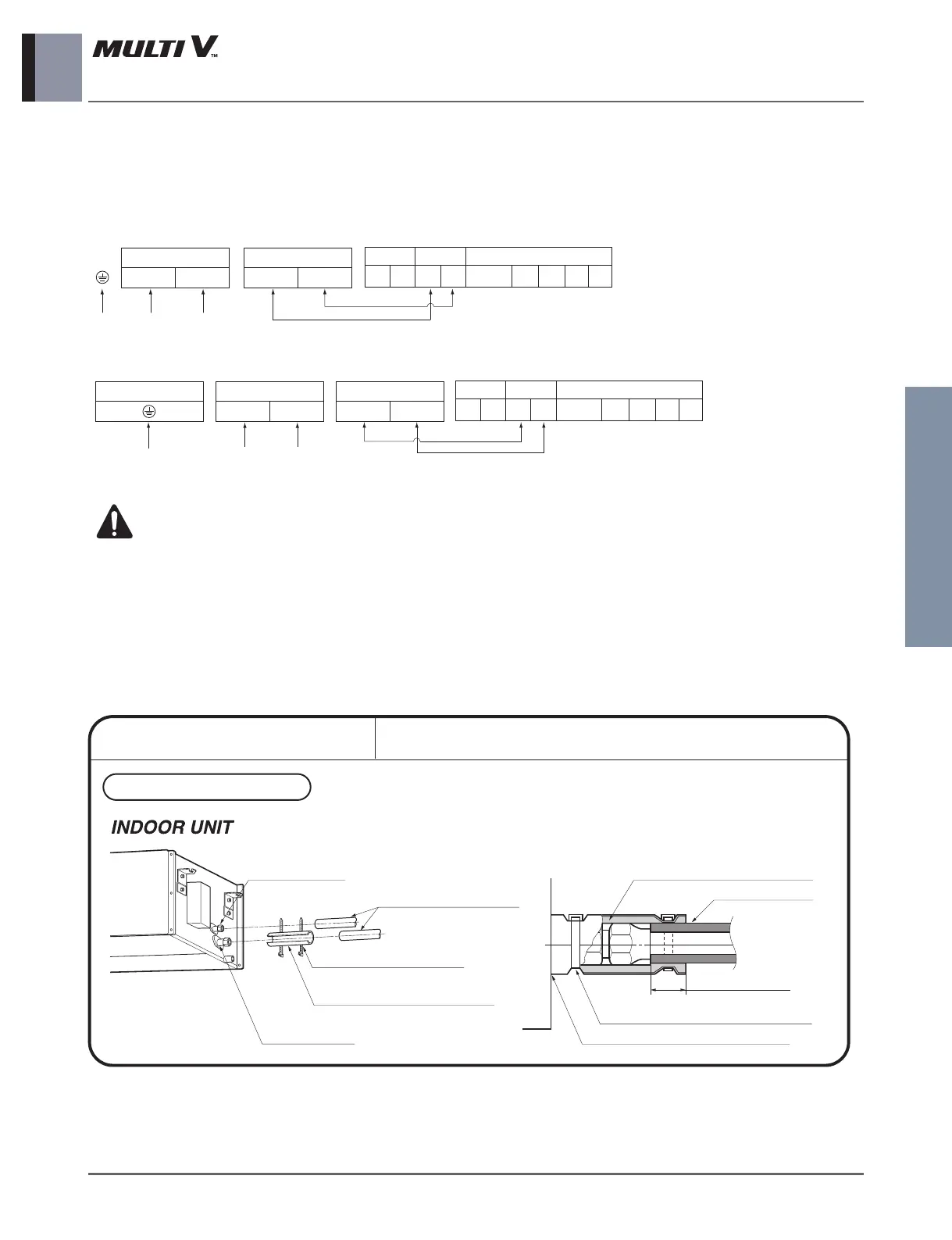 MULTI V™

INDOOR UNIT