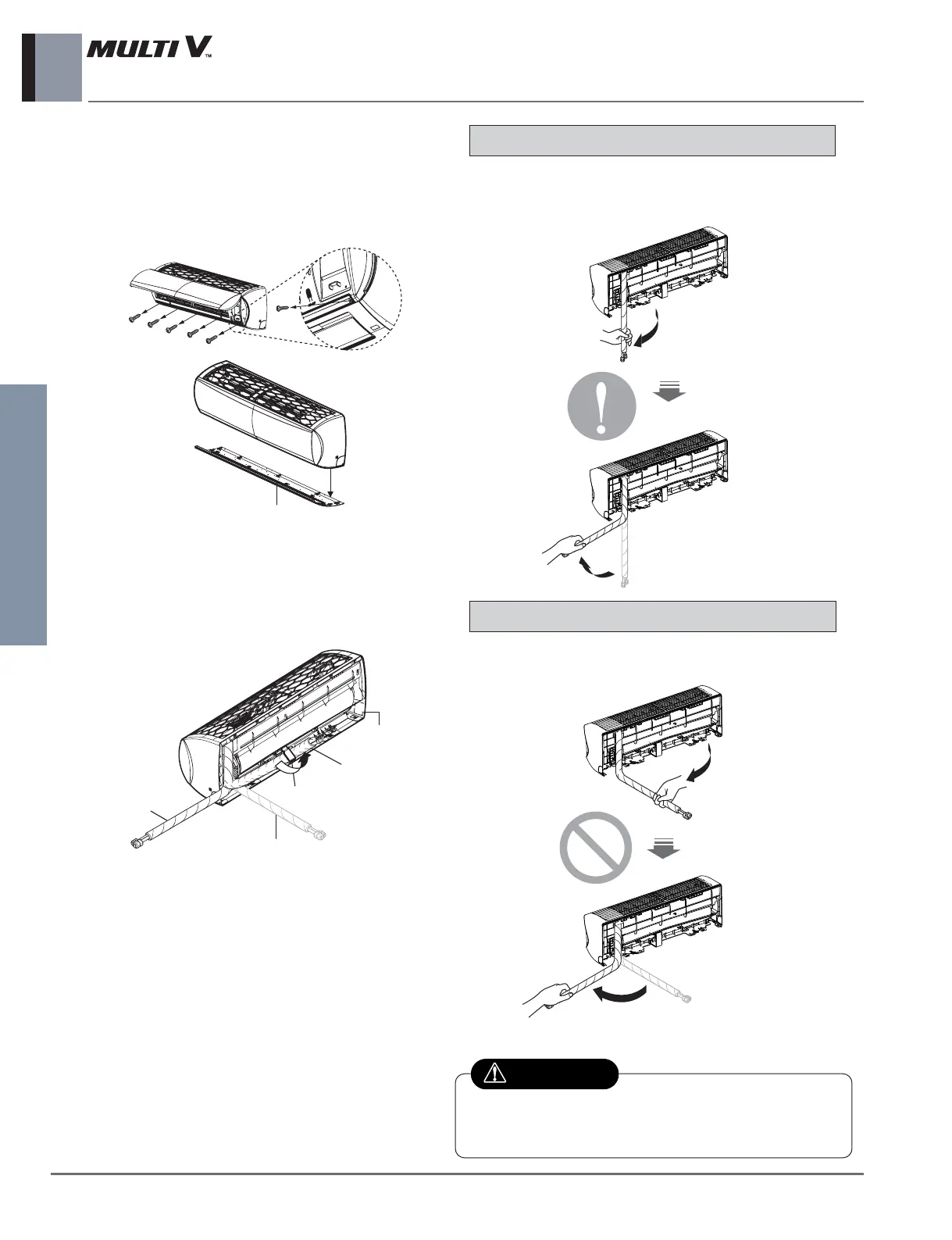 MULTI V™